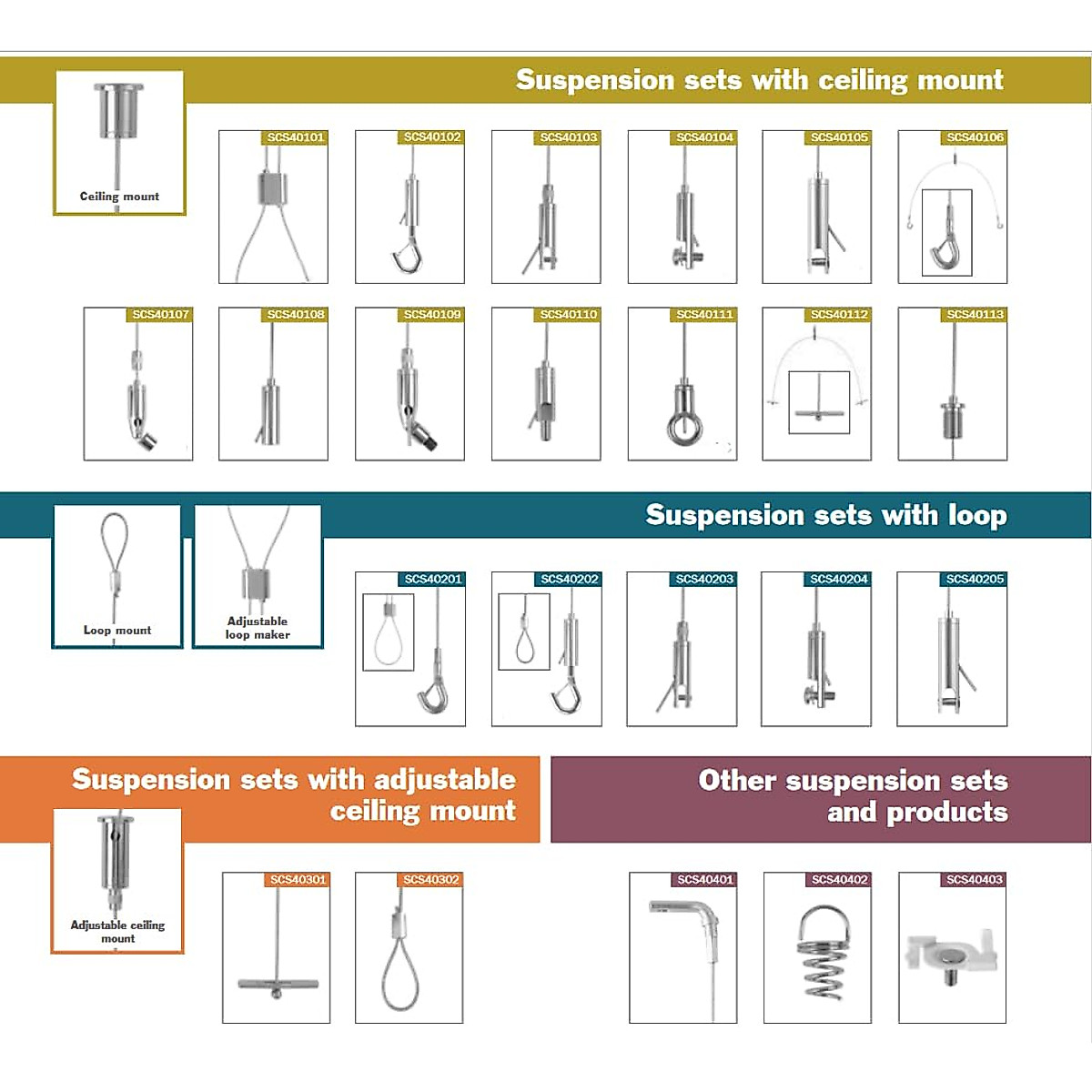 Suspension sets with ceiling mount

Ceiling mount

SCS40101

SCS40102

SCS40103

SCS40104

SCS40105

SCS40106

SCS40107

SCS40108

SCS40109

SCS40110

SCS40111

SCS40112

SCS40113

Suspension sets with loop

Loop mount

Adjustable loop maker

SCS40201

SCS40202

SCS40203

SCS40204

SCS40205

Suspension sets with adjustable ceiling mount

Adjustable ceiling mount

SCS40301

SCS40302

Other suspension sets and products

SCS40401

SCS40402

SCS40403