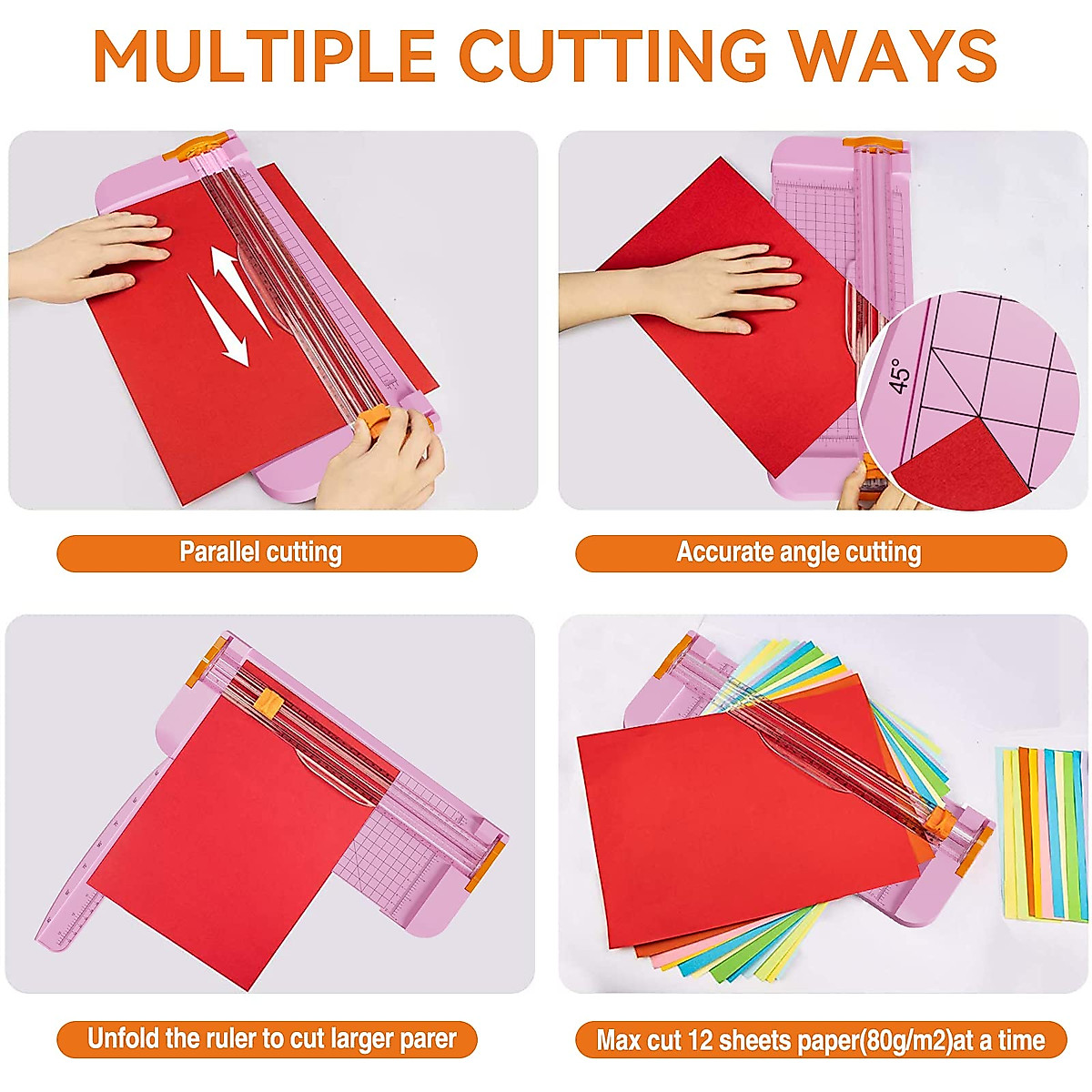 MULTIPLE CUTTING WAYS

45°

Parallel cutting

Accurate angle cutting

Unfold the ruler to cut larger parer

Max cut 12 sheets paper(80g/m2)at a time