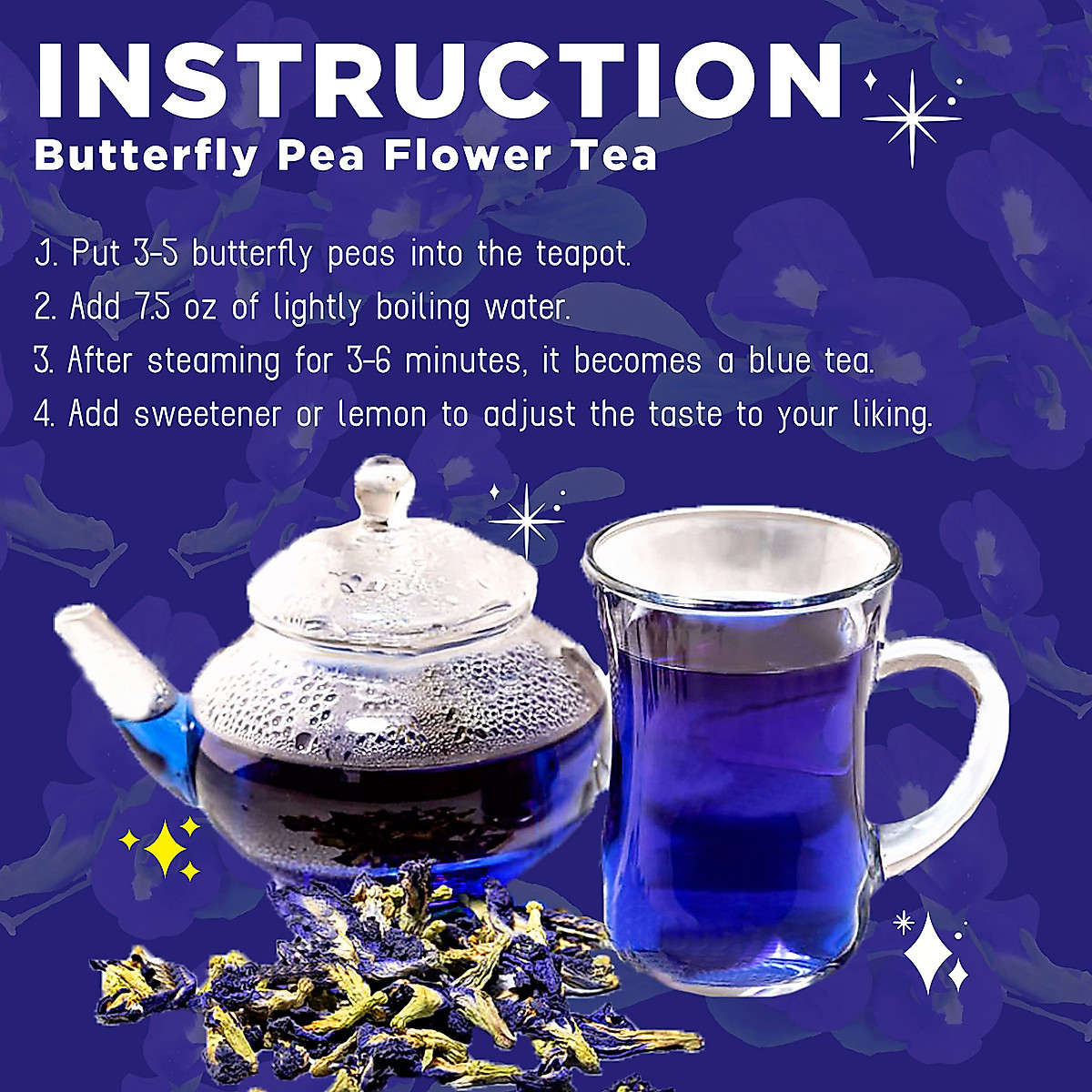 INSTRUCTION
Butterfly Pea Flower Tea

1. Put 3-5 butterfly peas into the teapot.
2. Add 7.5 oz of lightly boiling water.
3. After steaming for 3-6 minutes, it becomes a blue tea.
4. Add sweetener or lemon to adjust the taste to your liking.