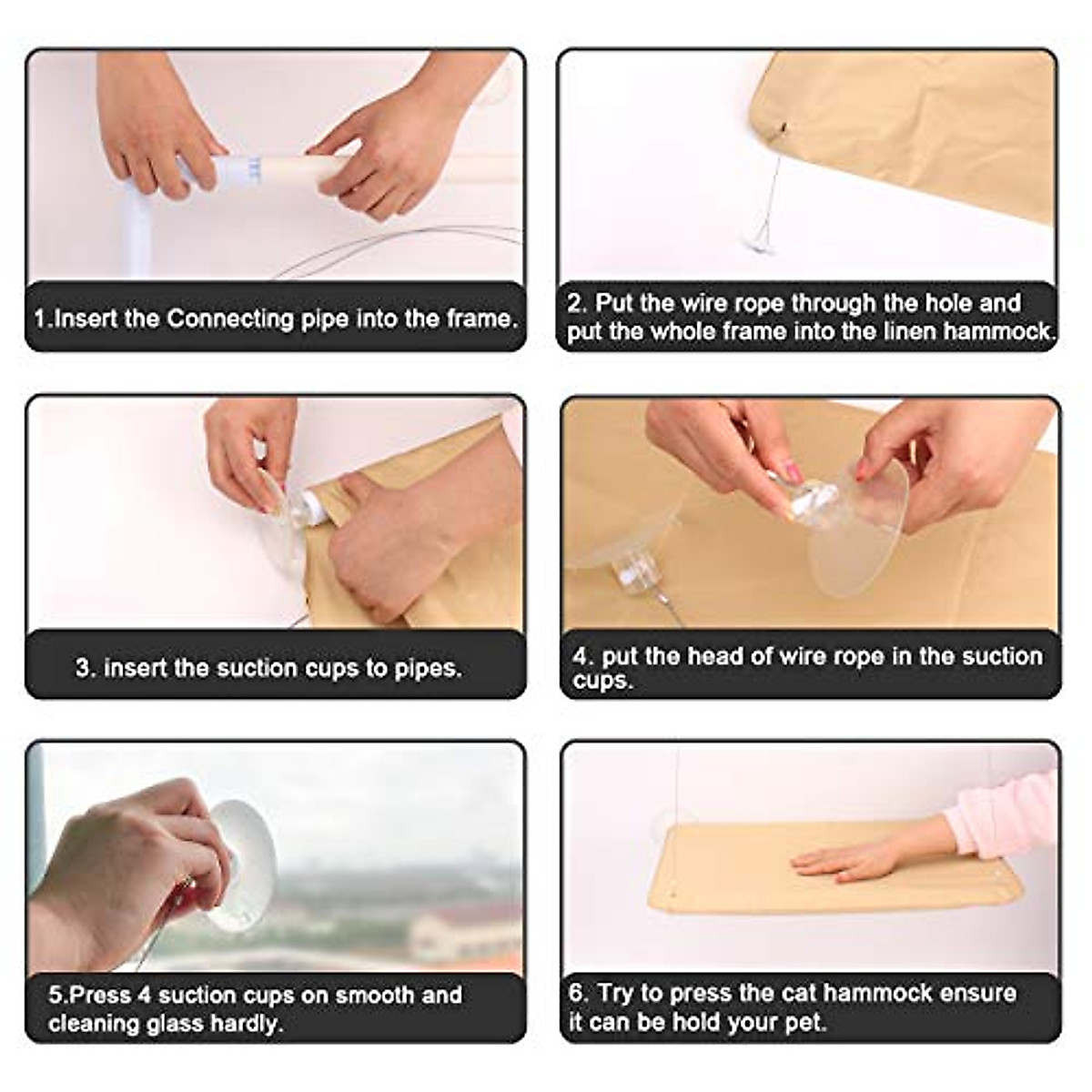 1.Insert the Connecting pipe into the frame.

2. Put the wire rope through the hole and put the whole frame into the linen hammock.

3. insert the suction cups to pipes.

4. put the head of wire rope in the suction cups.

5.Press 4 suction cups on smooth and cleaning glass hardly.

6. Try to press the cat hammock ensure it can be hold your pet.