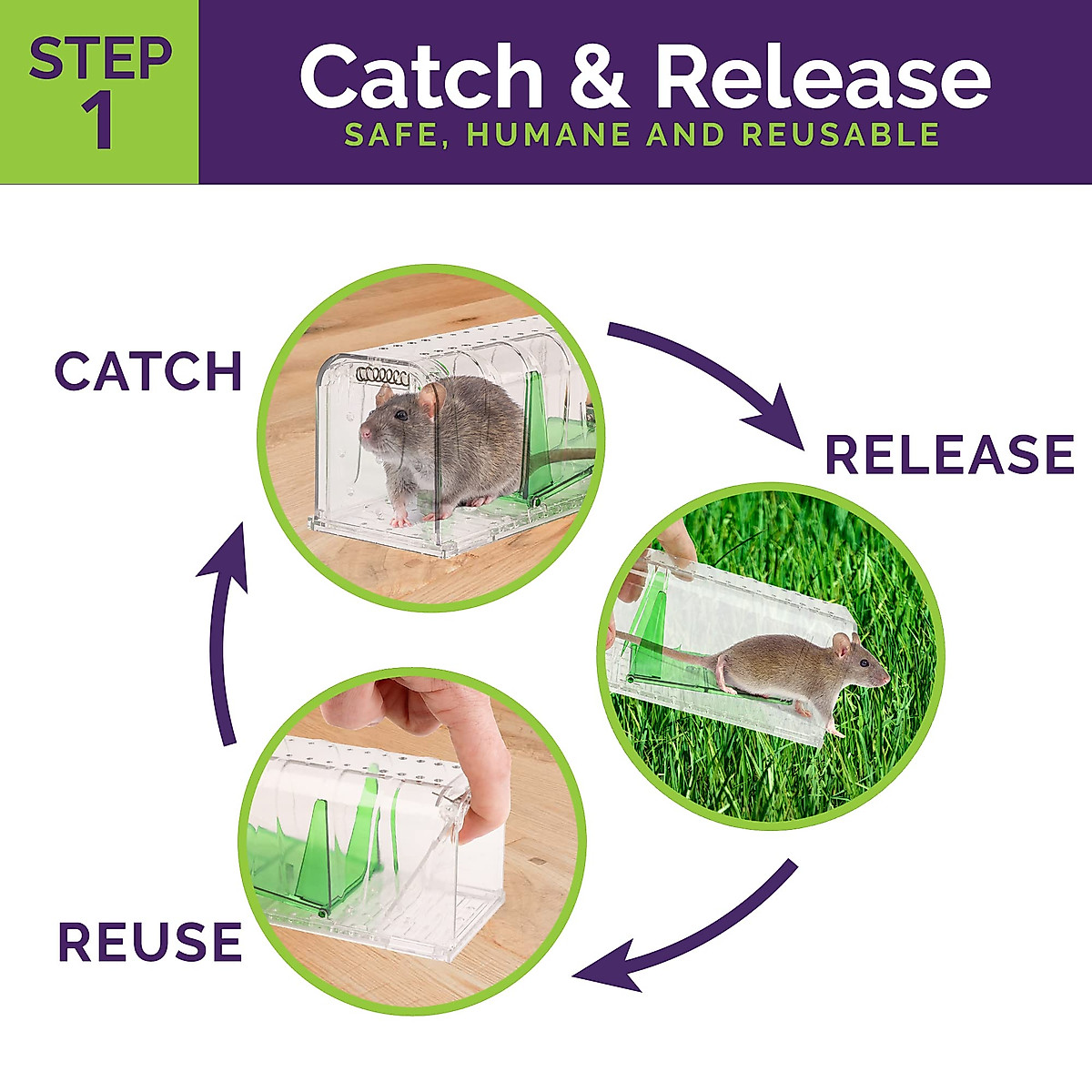 STEP 1

Catch & Release
SAFE, HUMANE AND REUSABLE

CATCH

RELEASE

REUSE