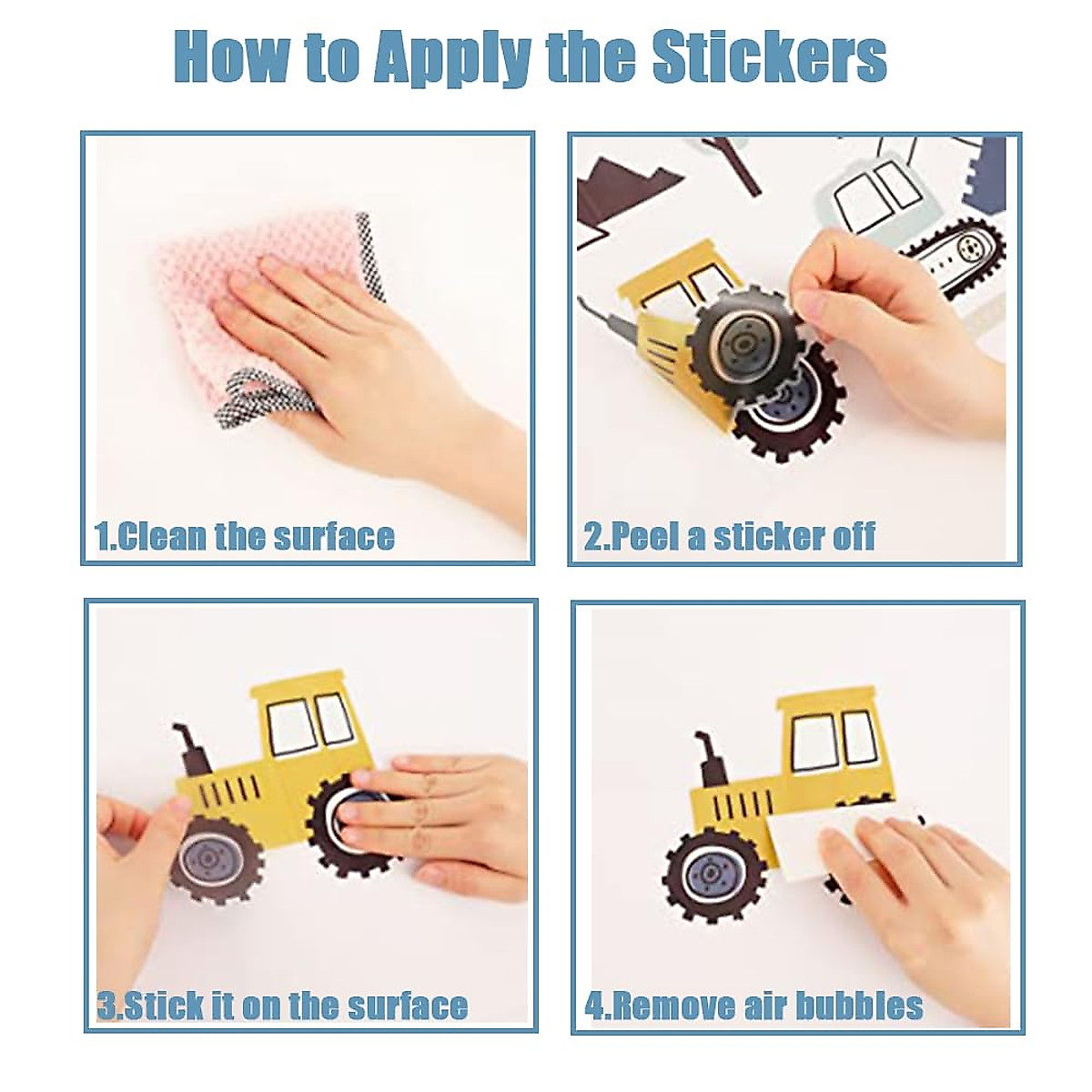 How to Apply the Stickers

1.Clean the surface

2.Peel a sticker off

3.Stick it on the surface

4.Remove air bubbles