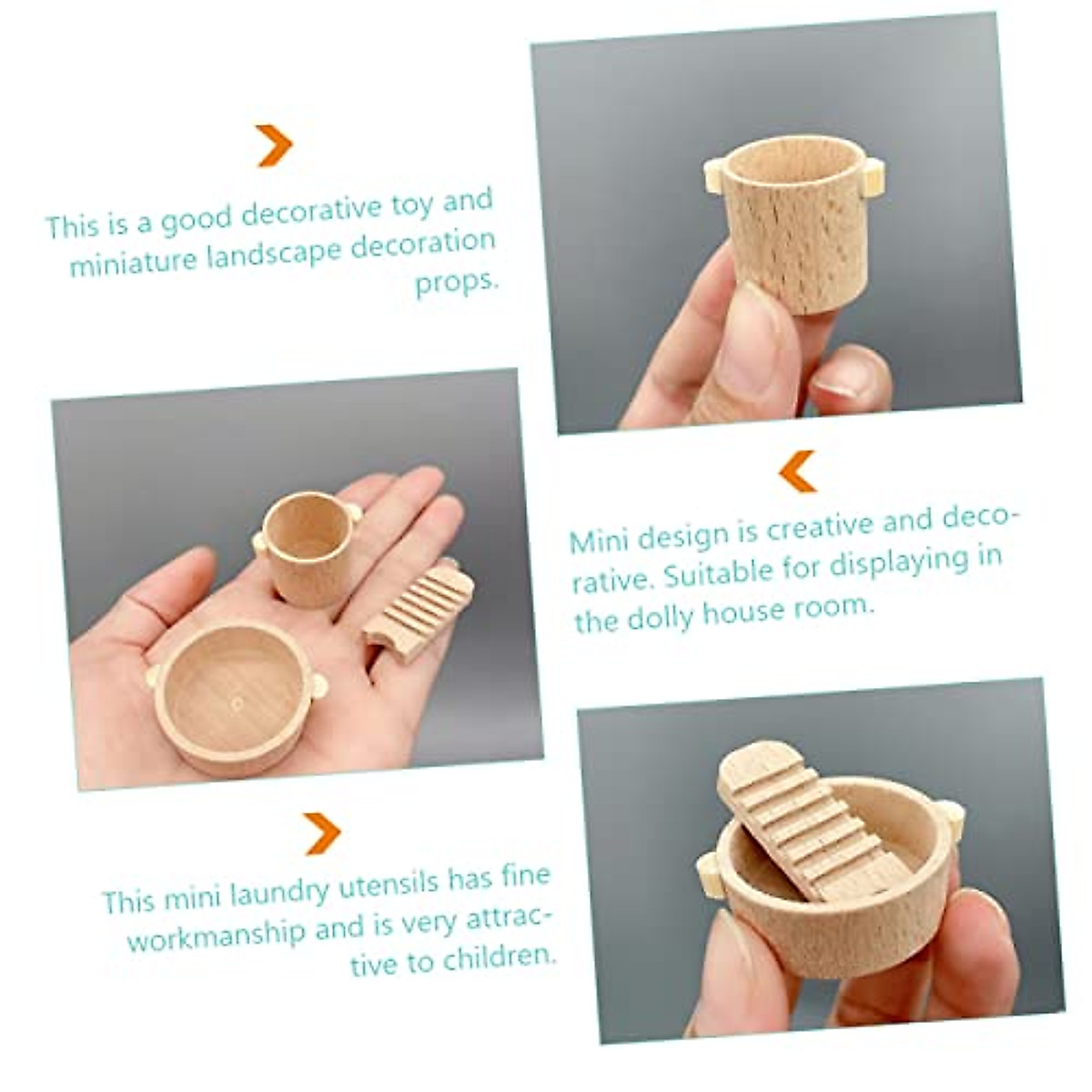 This is a good decorative toy and miniature landscape decoration props.

Mini design is creative and decorative. Suitable for displaying in the dolly house room.

This mini laundry utensils has fine workmanship and is very attractive to children.