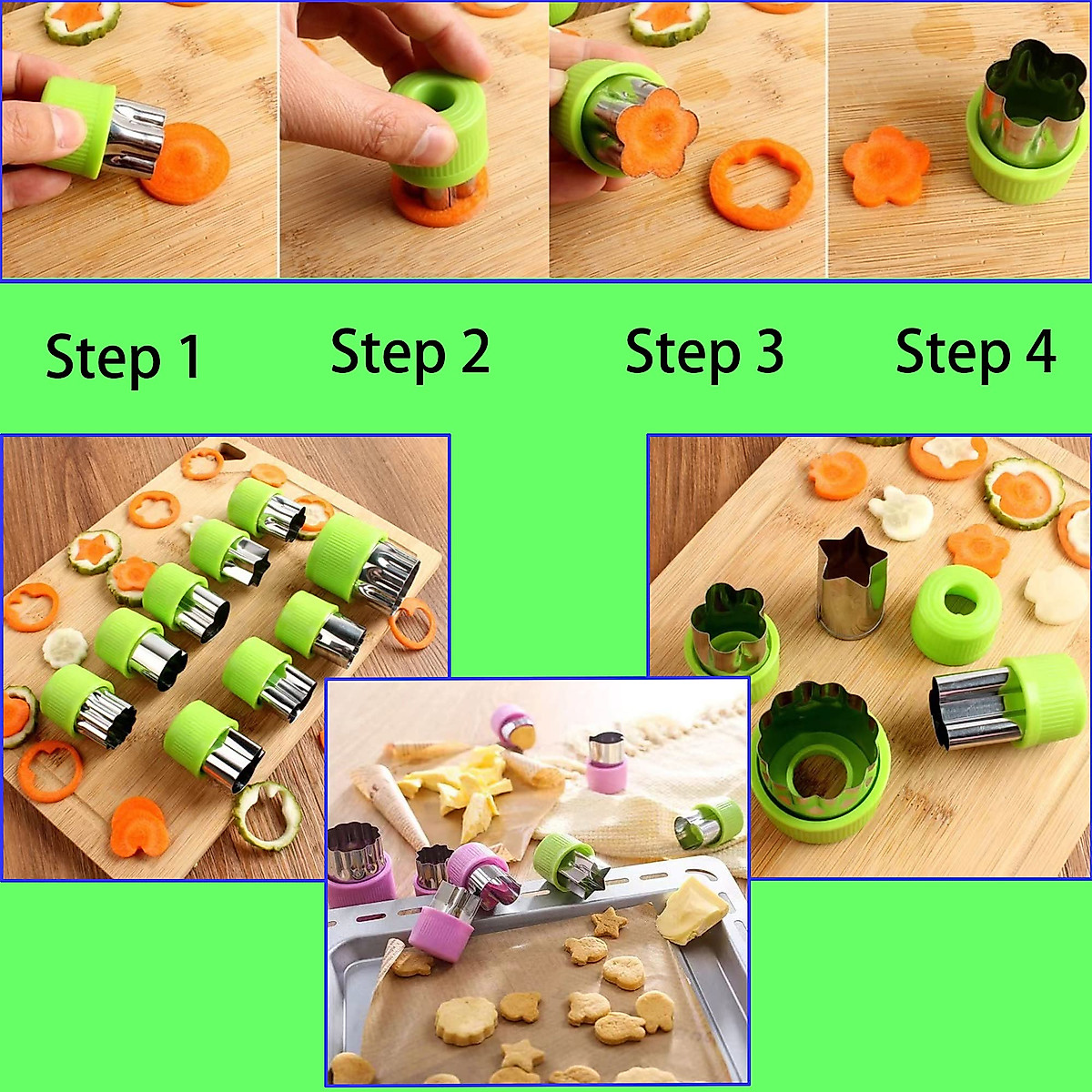 Step 1 Step 2 Step 3 Step 4