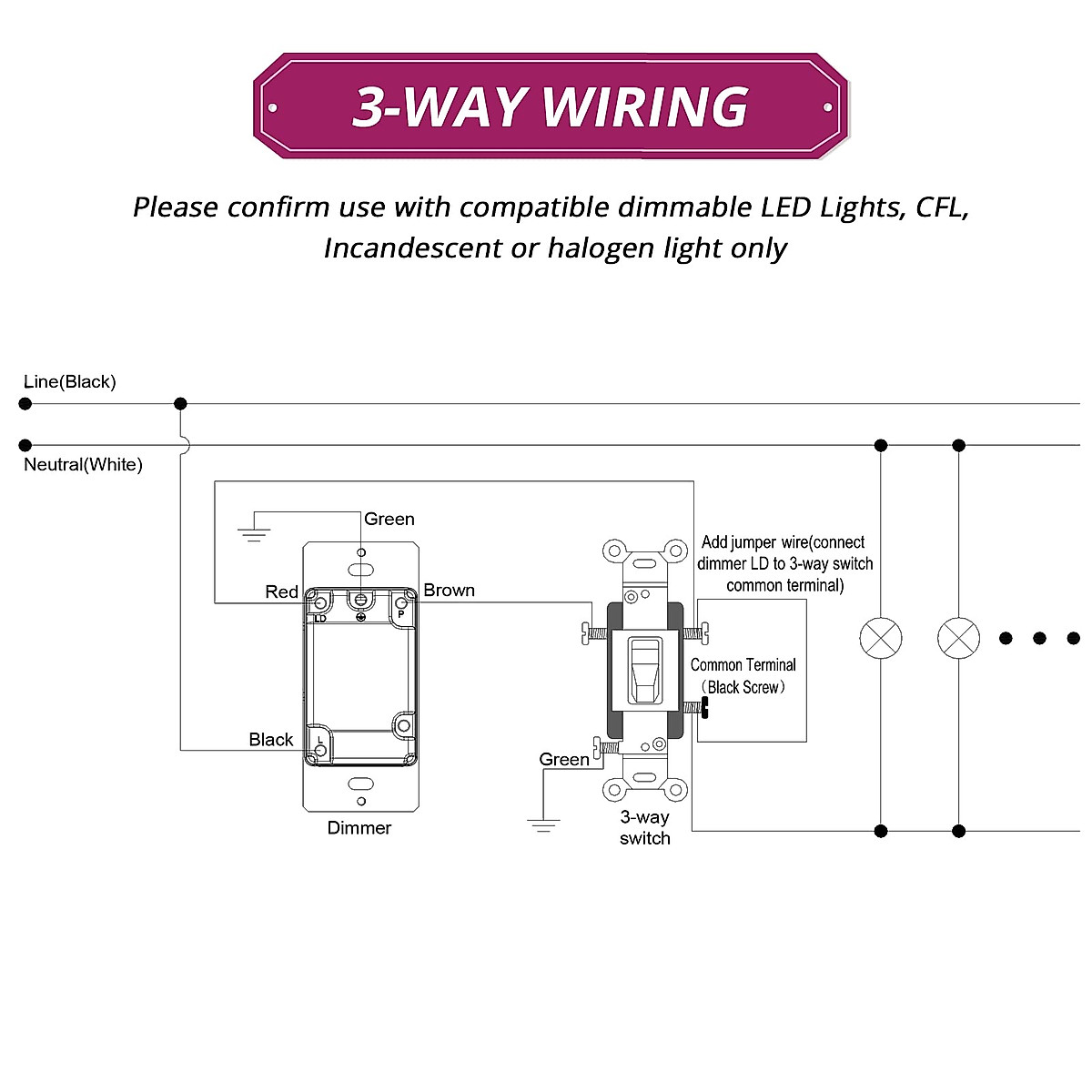 3-WAY WIRING

Please confirm use with compatible dimmable LED Lights, CFL, Incandescent or halogen light only

Line(Black)

Neutral(White)

Green

Red

LD

P

Brown

Black

L

Dimmer

Add jumper wire(connect dimmer LD to 3-way switch common terminal)

Common Terminal (Black Screw)

Green

3-way switch