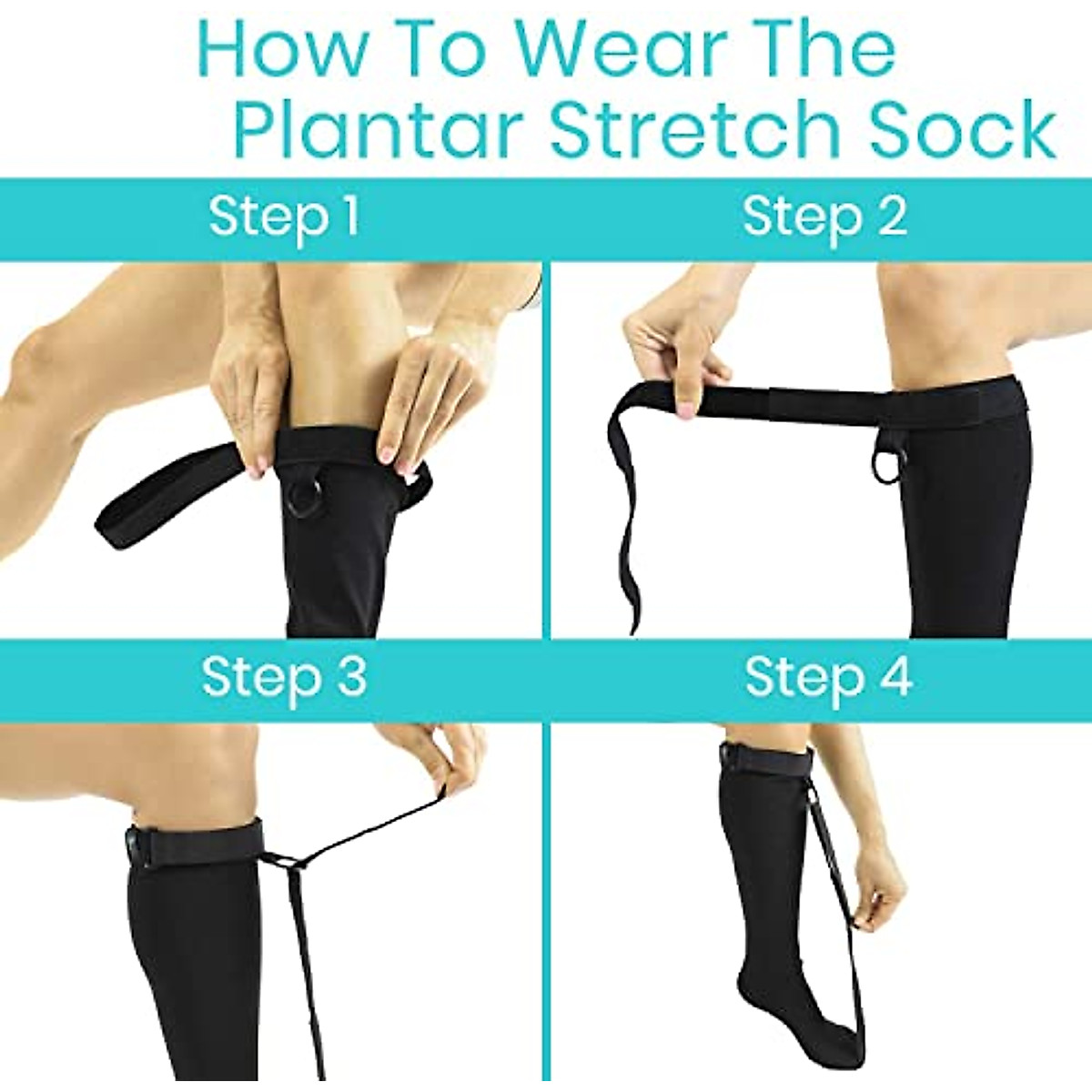 How To Wear The Plantar Stretch Sock

Step 1

Step 2

Step 3

Step 4