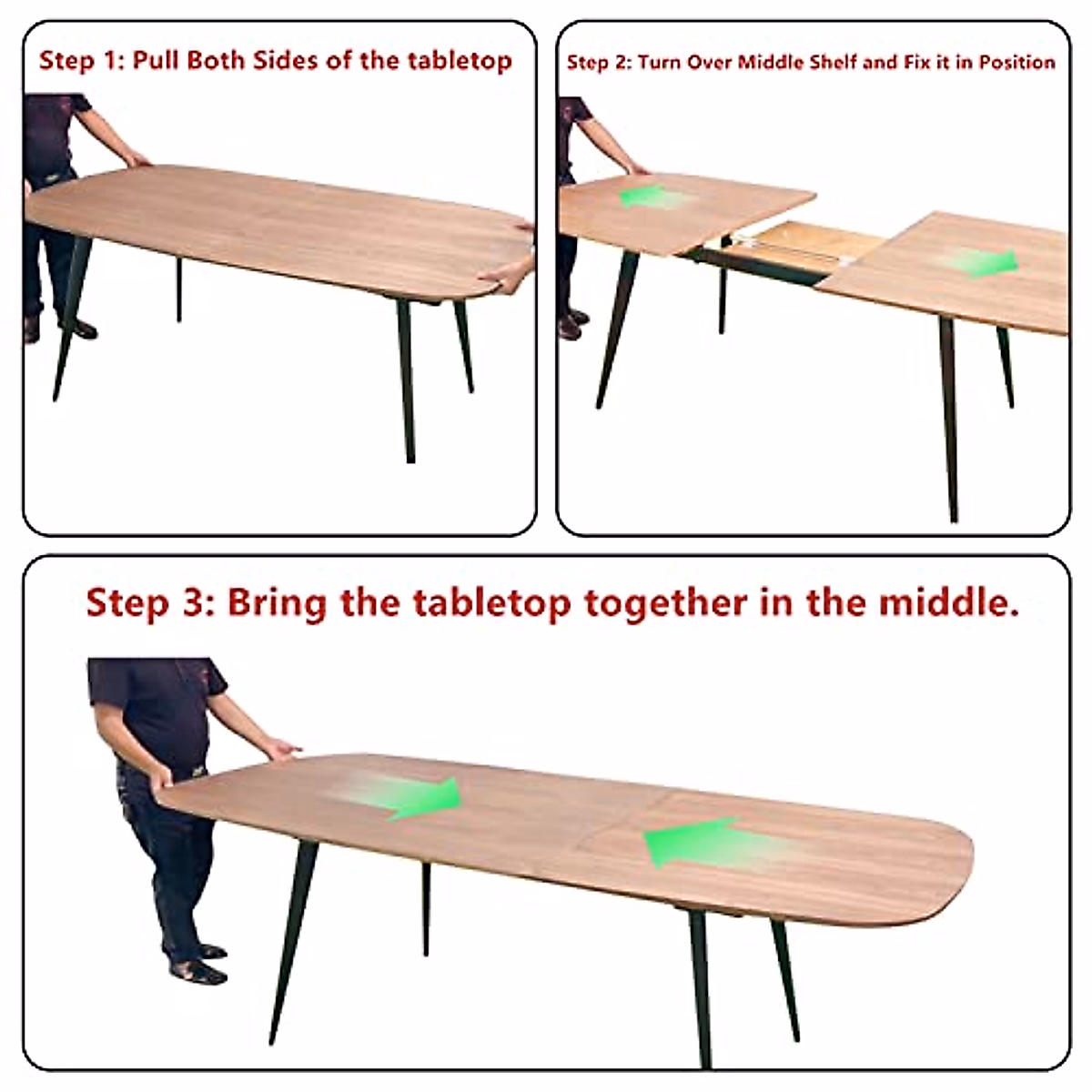 Step 1: Pull Both Sides of the tabletop

Step 2: Turn Over Middle Shelf and Fix it in Position

Step 3: Bring the tabletop together in the middle.