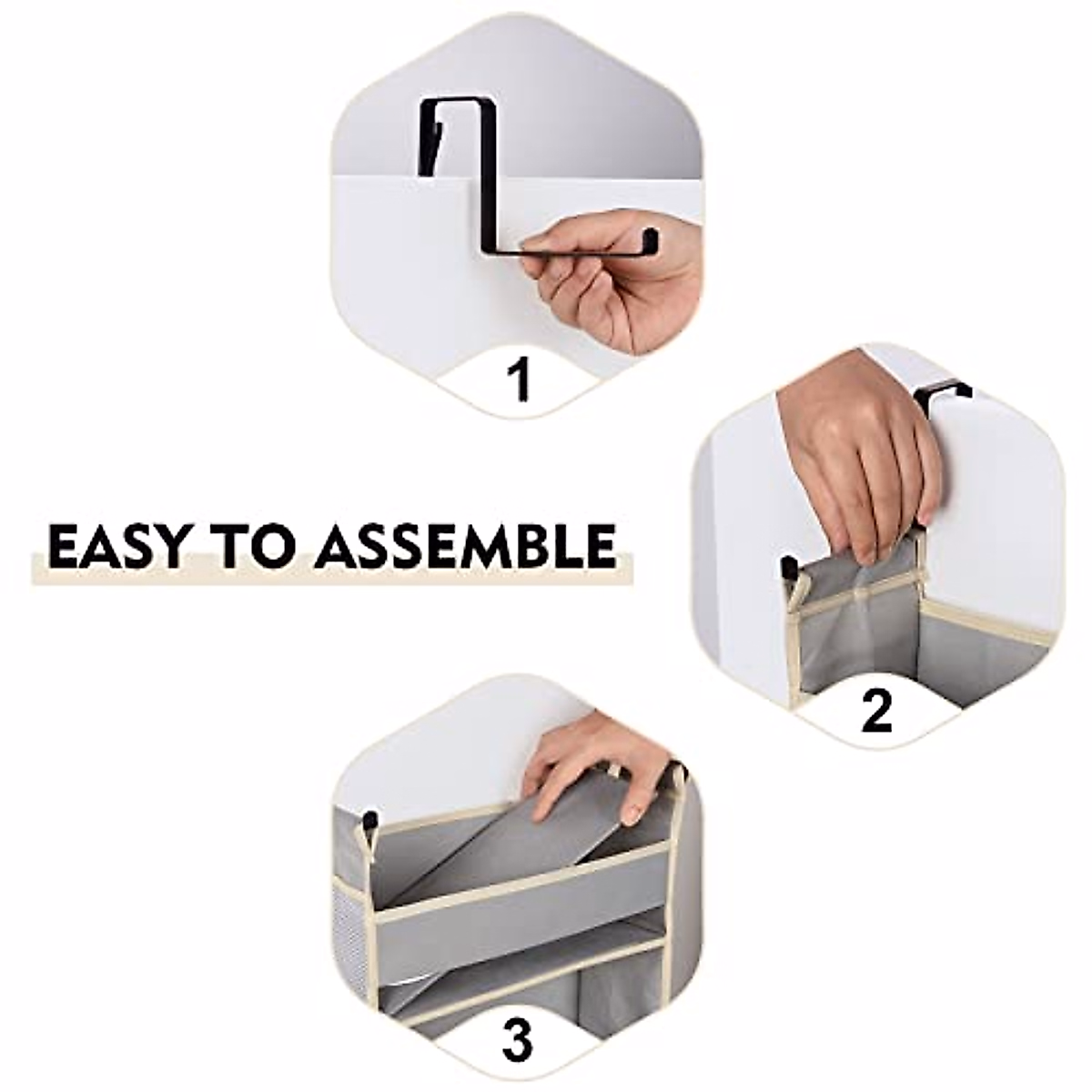 1

EASY TO ASSEMBLE

2

3