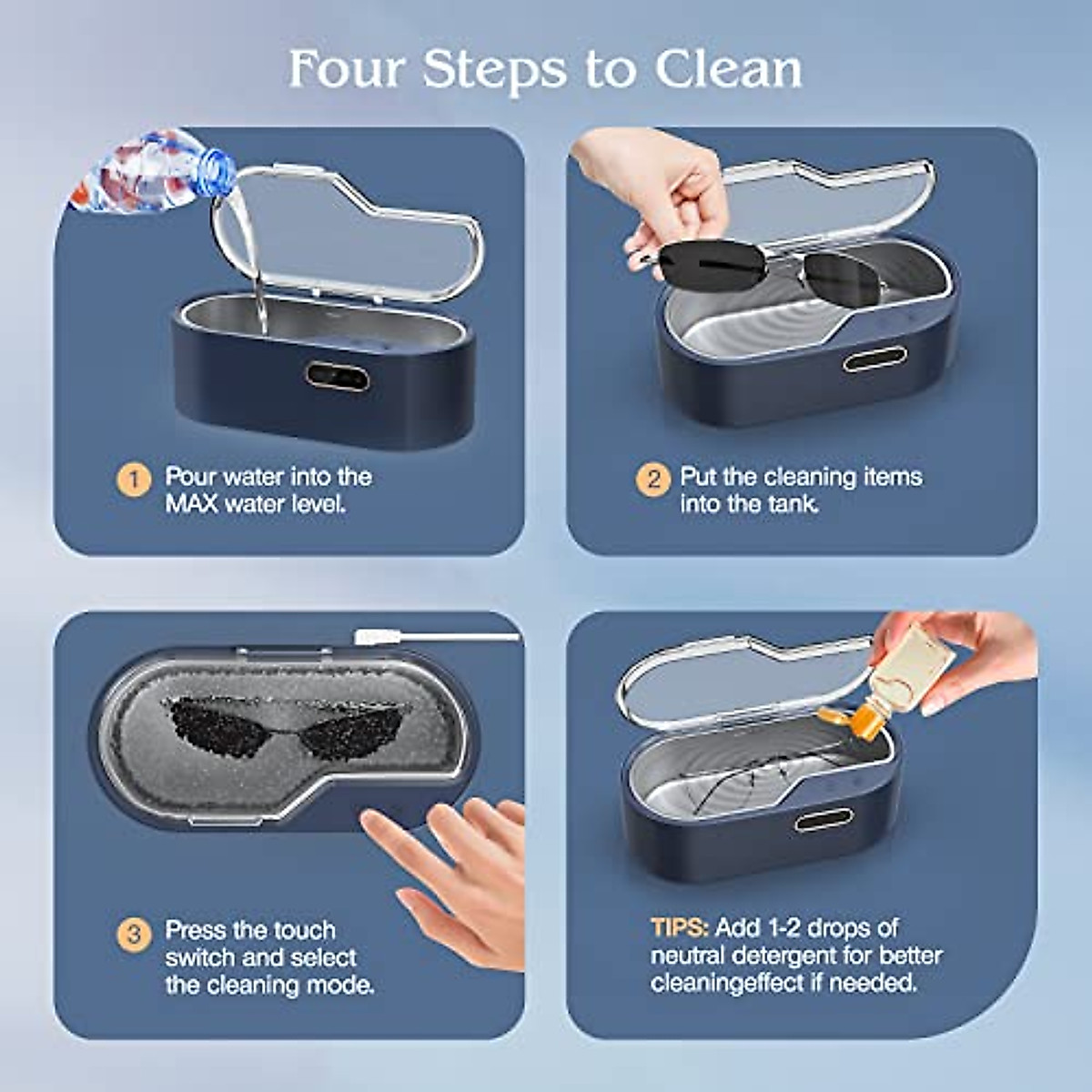 Four Steps to Clean

1 Pour water into the MAX water level.

2 Put the cleaning items into the tank.

3 Press the touch switch and select the cleaning mode.

TIPS: Add 1-2 drops of neutral detergent for better cleaningeffect if needed.