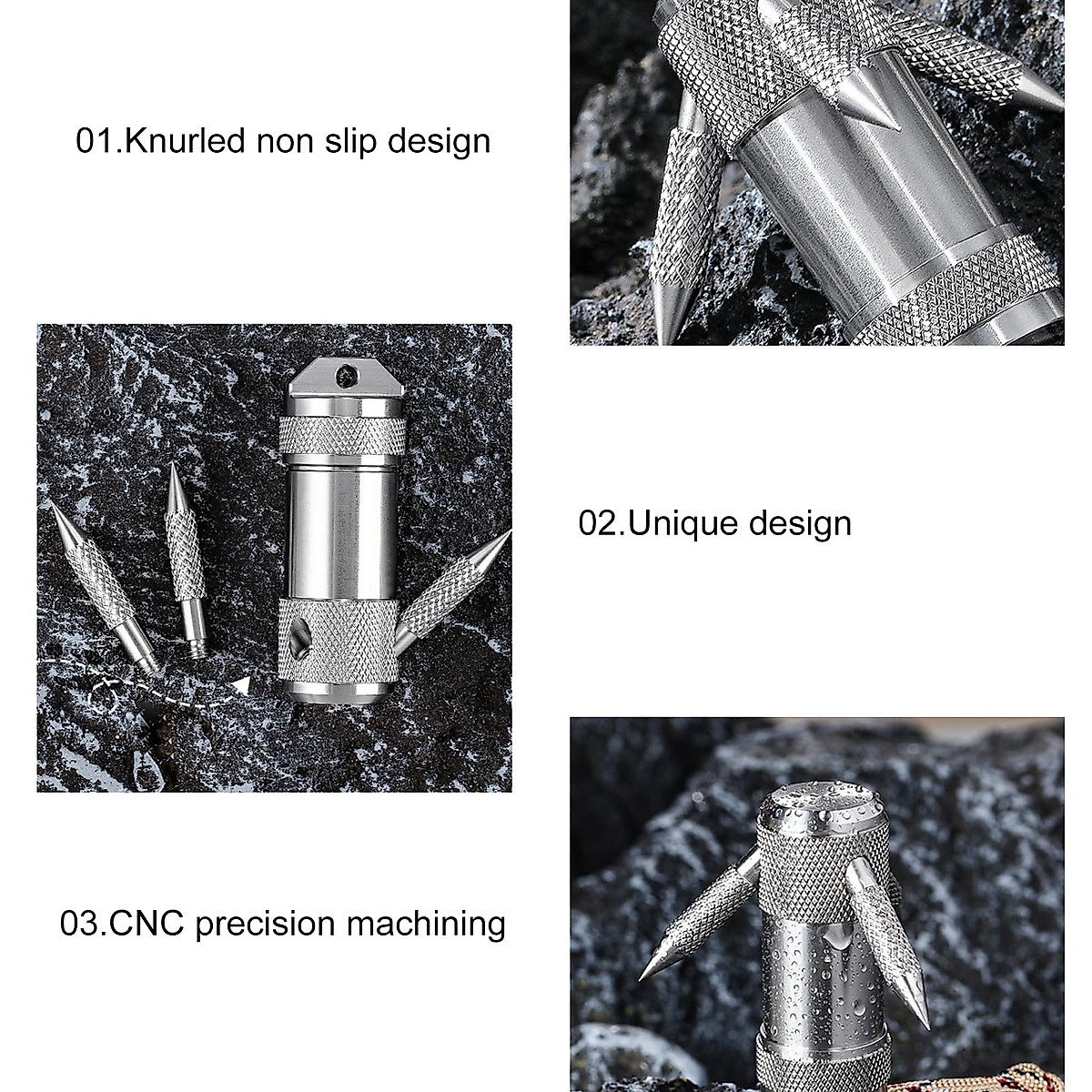 01.Knurled non slip design

02.Unique design

03.CNC precision machining