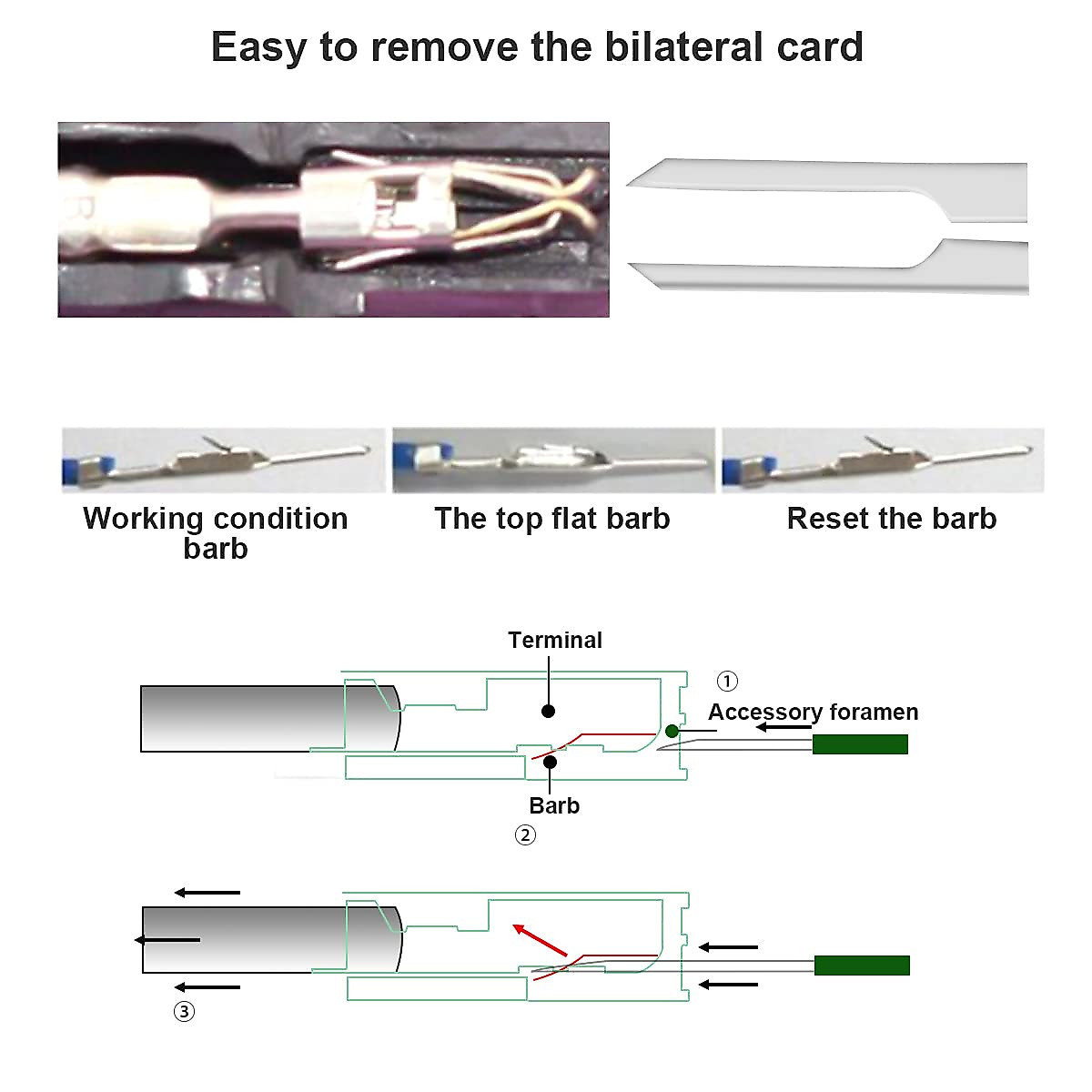 Easy to remove the bilateral card

Working condition barb

The top flat barb

Reset the barb

Terminal

①

Accessory foramen

Barb

②

③