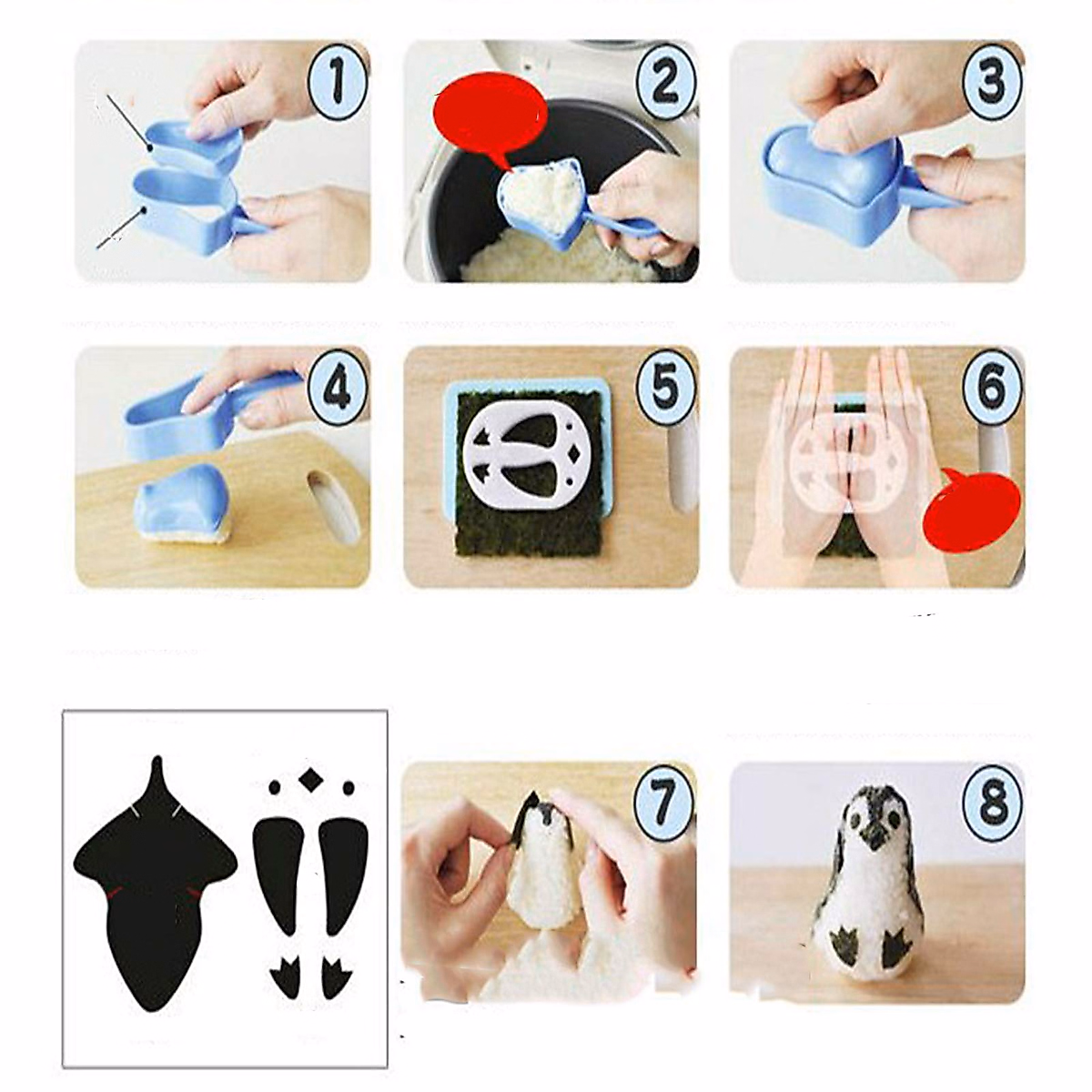 1
2
3
4
5
6
7
8