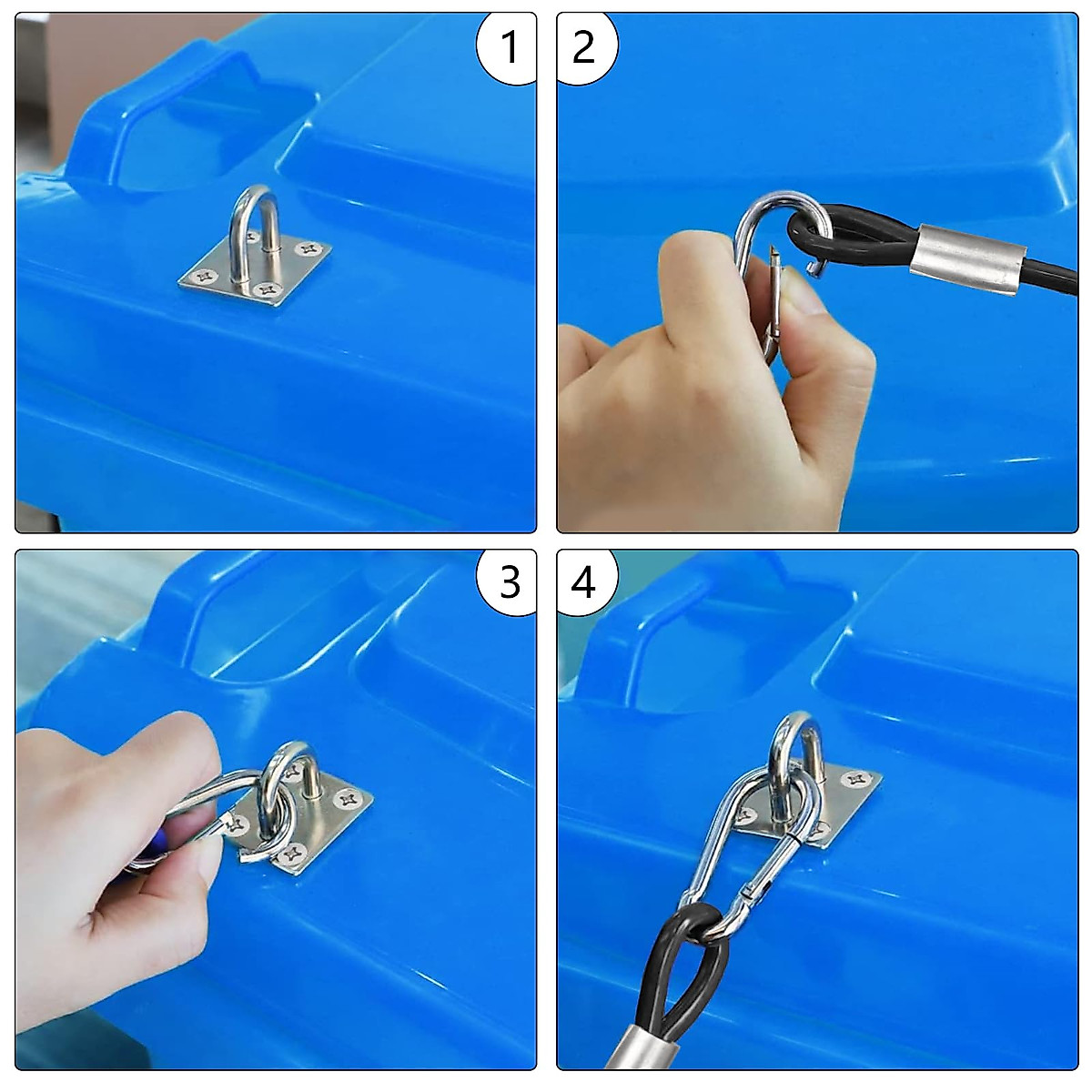 1
2
3
4