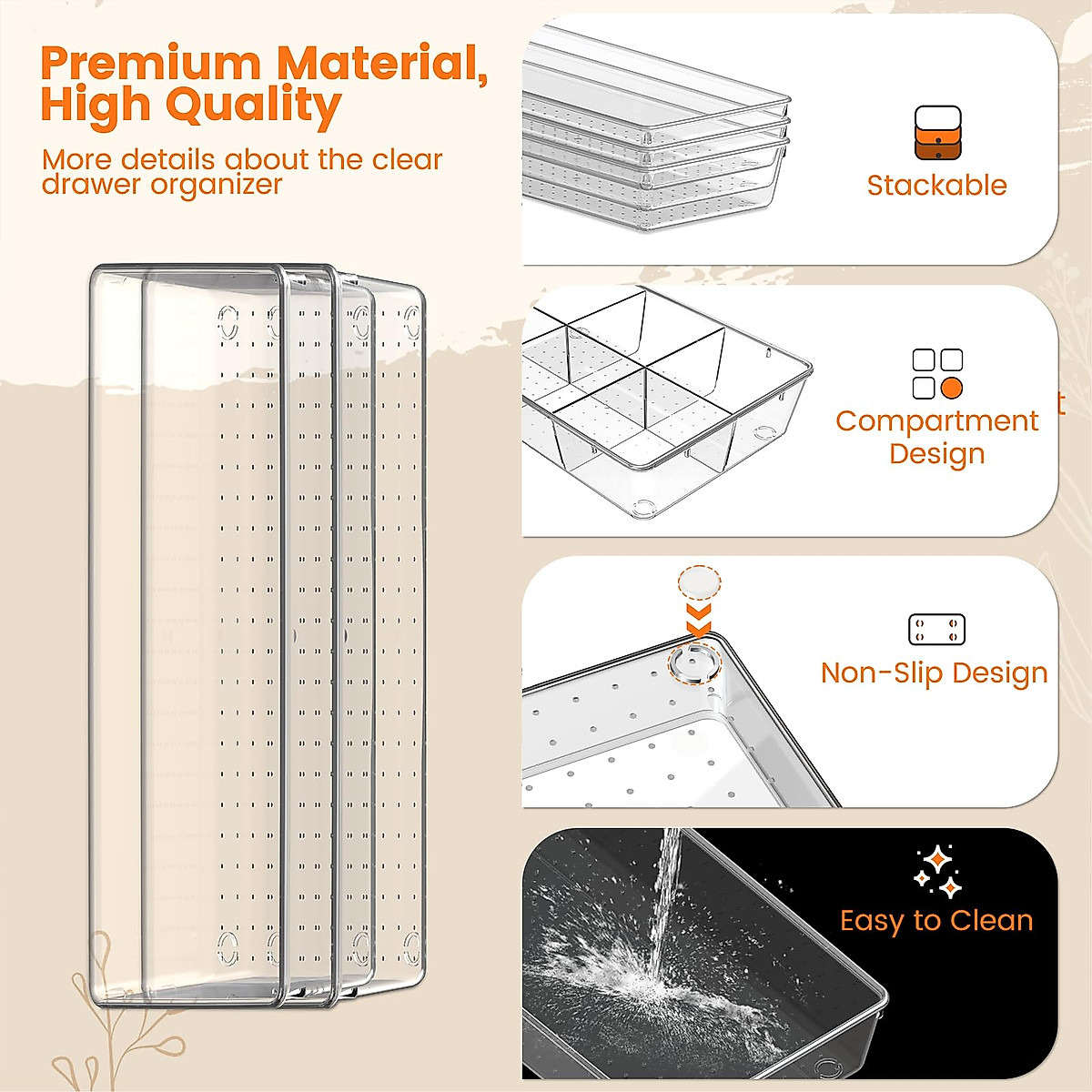 Premium Material, High Quality

More details about the clear drawer organizer

Stackable

Compartment Design

Non-Slip Design

Easy to Clean