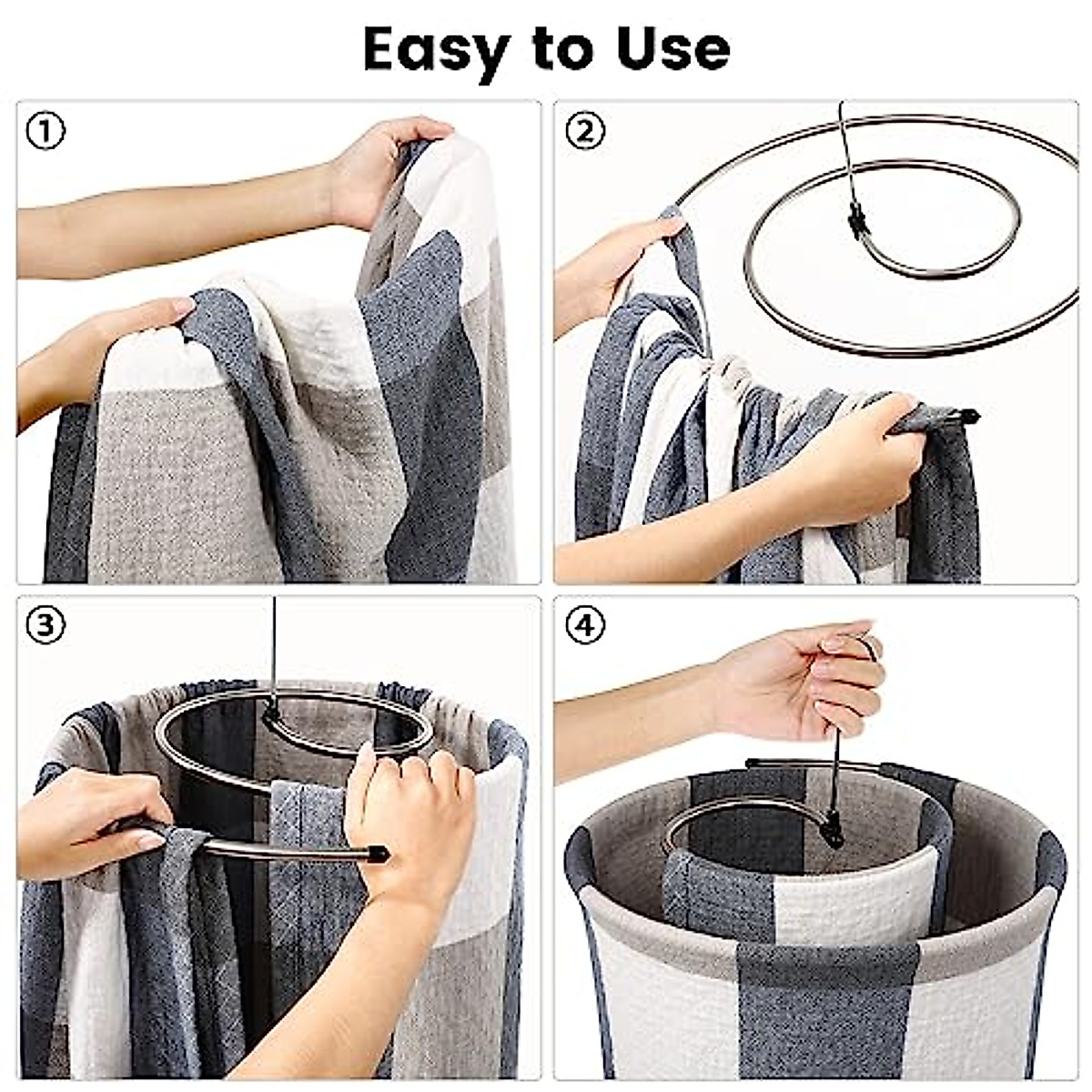 Easy to Use

①

②

③

④