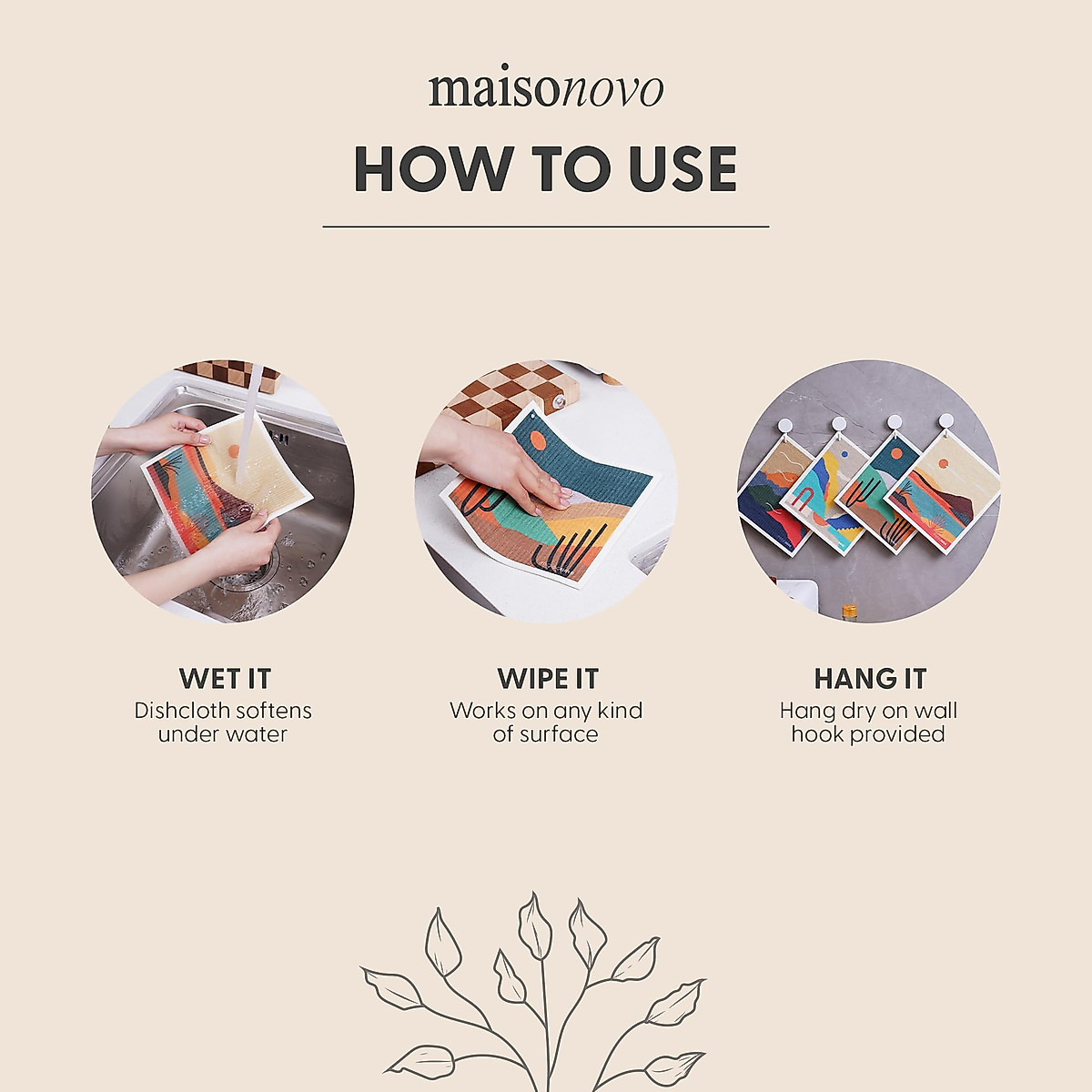 maisonovo

HOW TO USE

WET IT
Dishcloth softens under water

WIPE IT
Works on any kind of surface

HANG IT
Hang dry on wall hook provided