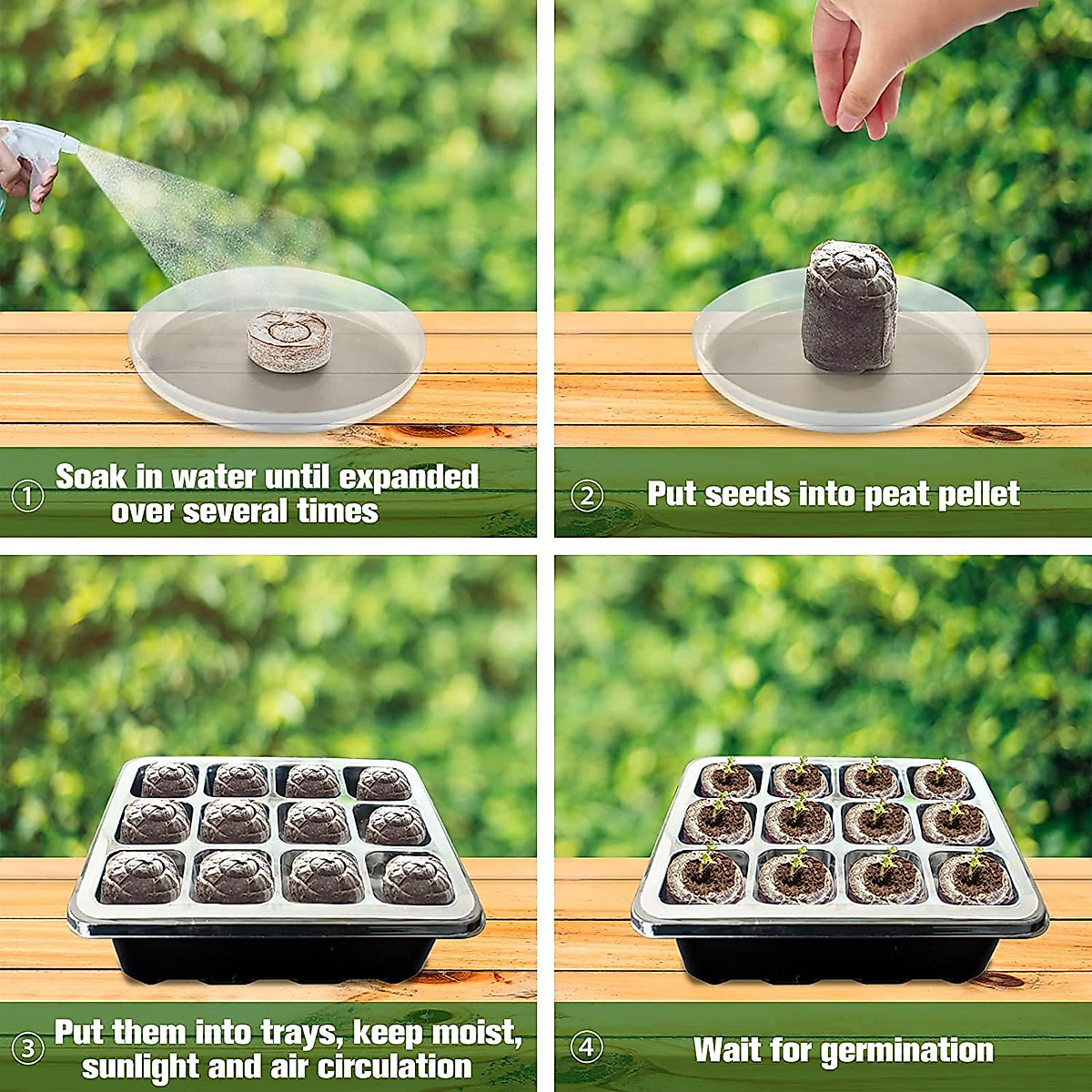 ① Soak in water until expanded over several times

② Put seeds into peat pellet

③ Put them into trays, keep moist, sunlight and air circulation

④ Wait for germination