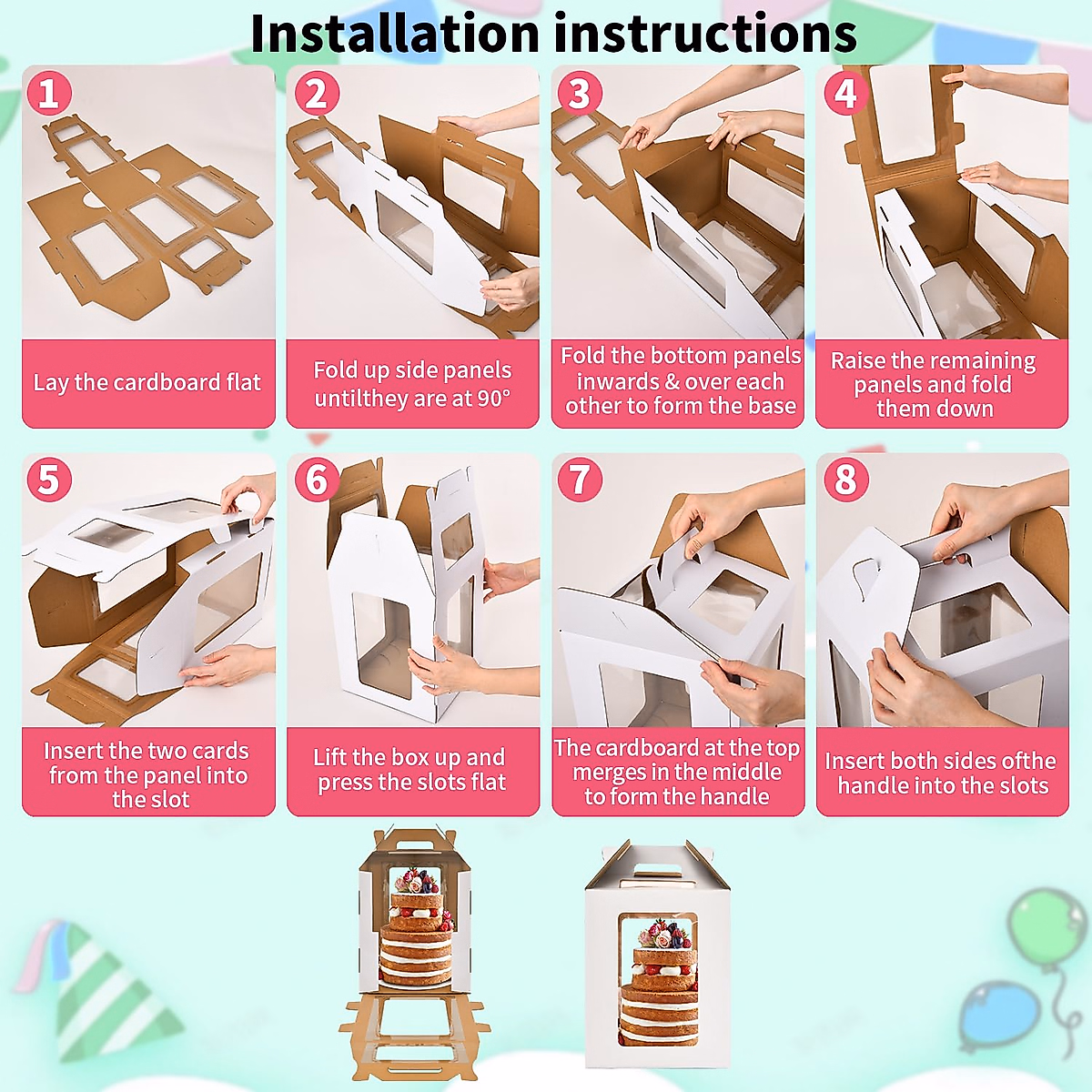 Installation instructions

1
Lay the cardboard flat

2
Fold up side panels untilthey are at 90°

3
Fold the bottom panels inwards & over each other to form the base

4
Raise the remaining panels and fold them down

5
Insert the two cards from the panel into the slot

6
Lift the box up and press the slots flat

7
The cardboard at the top merges in the middle to form the handle

8
Insert both sides ofthe handle into the slots