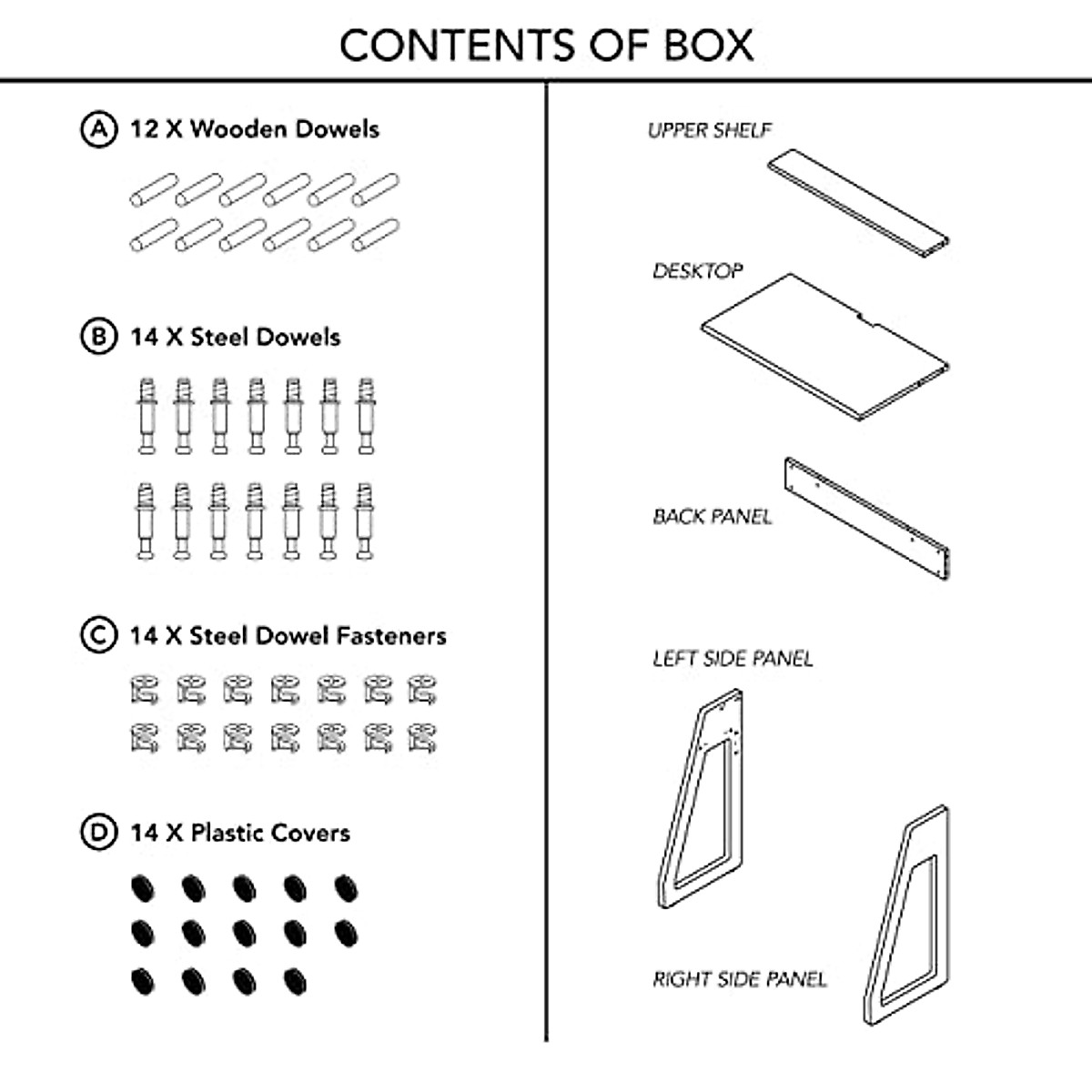 CONTENTS OF BOX

A 12 X Wooden Dowels

B 14 X Steel Dowels

C 14 X Steel Dowel Fasteners

D 14 X Plastic Covers

UPPER SHELF

DESKTOP

BACK PANEL

LEFT SIDE PANEL

RIGHT SIDE PANEL