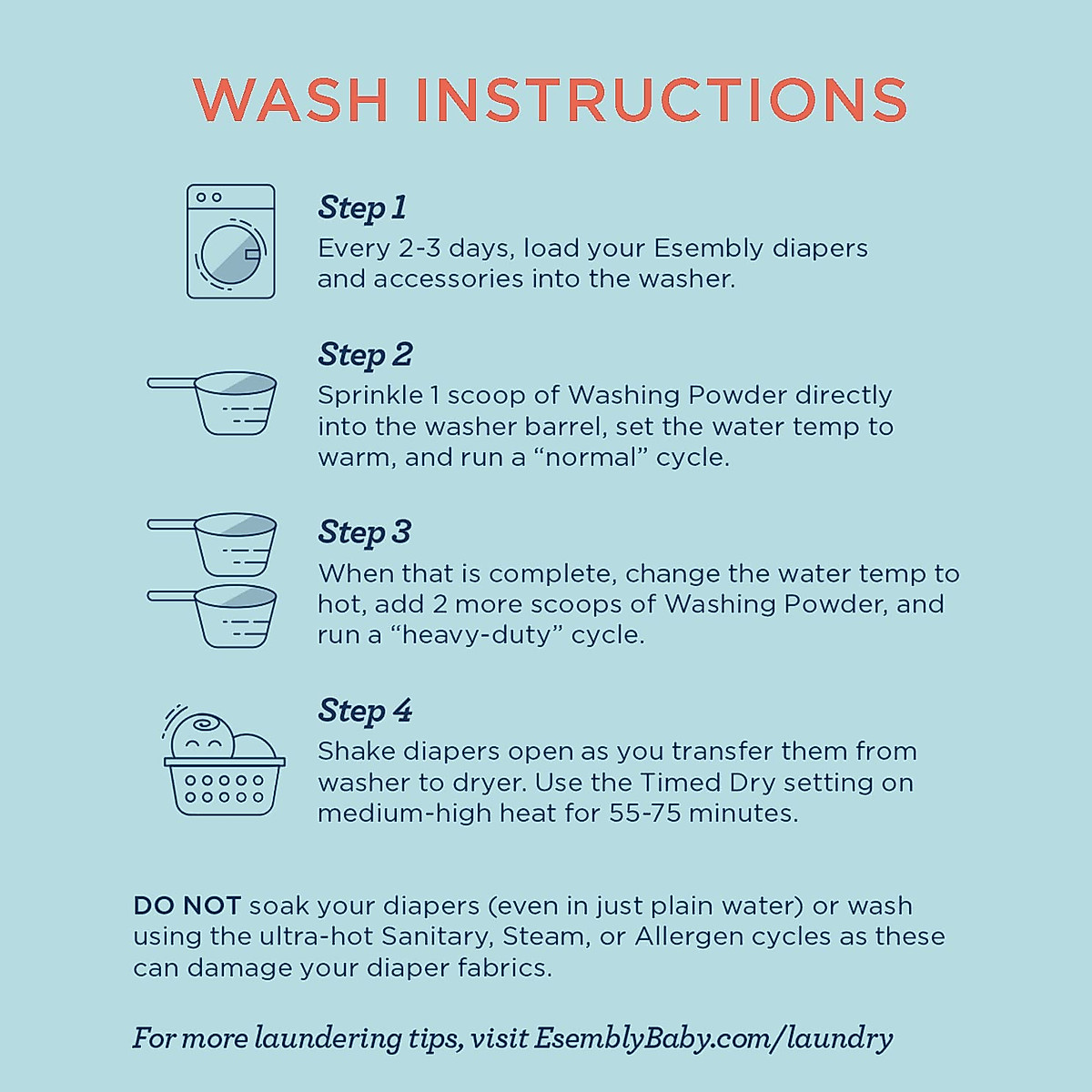 WASH INSTRUCTIONS

Step 1
Every 2-3 days, load your Esembly diapers and accessories into the washer.

Step 2
Sprinkle 1 scoop of Washing Powder directly into the washer barrel, set the water temp to warm, and run a “normal” cycle.

Step 3
When that is complete, change the water temp to hot, add 2 more scoops of Washing Powder, and run a “heavy-duty” cycle.

Step 4
Shake diapers open as you transfer them from washer to dryer. Use the Timed Dry setting on medium-high heat for 55-75 minutes.

DO NOT soak your diapers (even in just plain water) or wash using the ultra-hot Sanitary, Steam, or Allergen cycles as these can damage your diaper fabrics.

For more laundering tips, visit EsemblyBaby.com/laundry