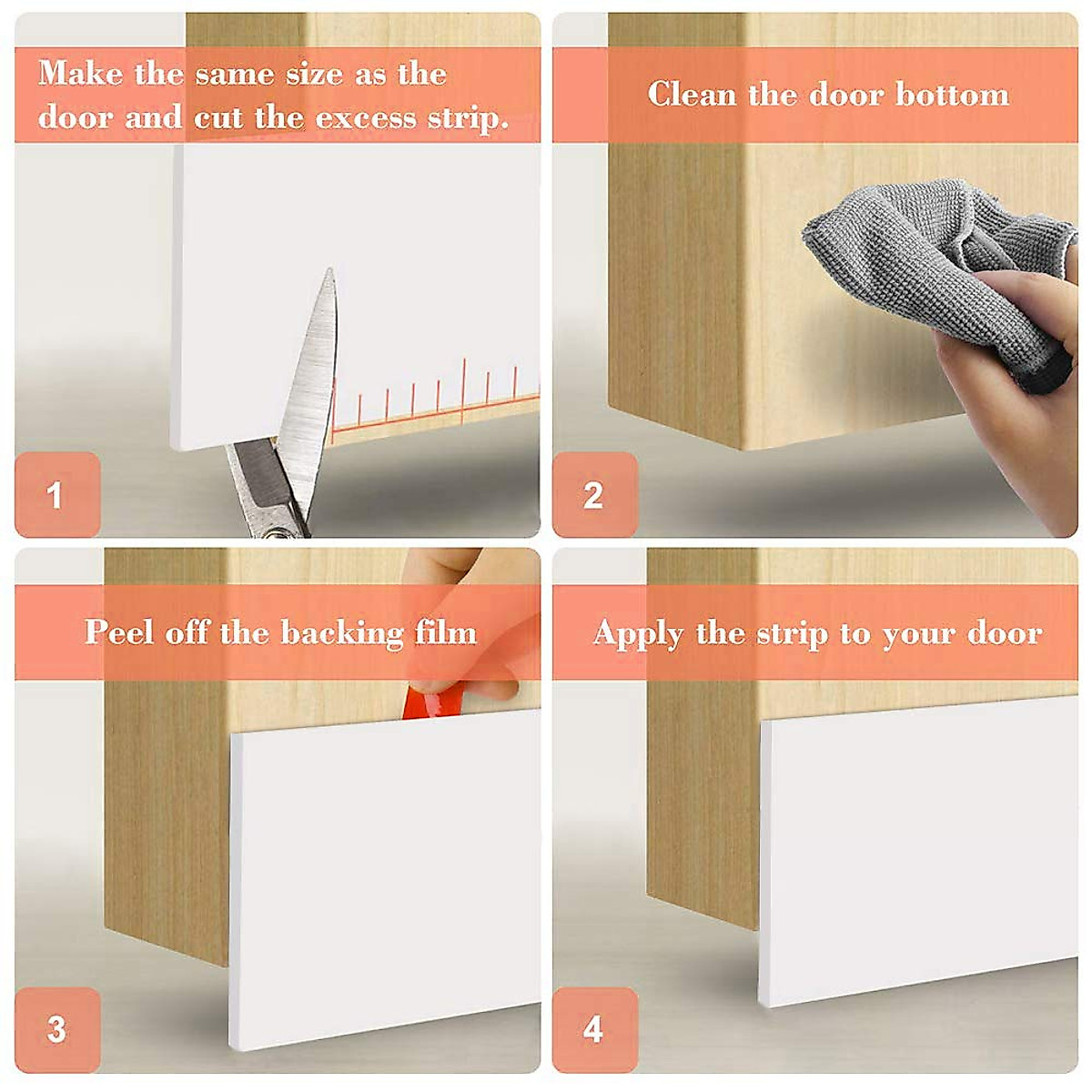 Make the same size as the door and cut the excess strip.

1

Clean the door bottom

2

Peel off the backing film

3

Apply the strip to your door

4