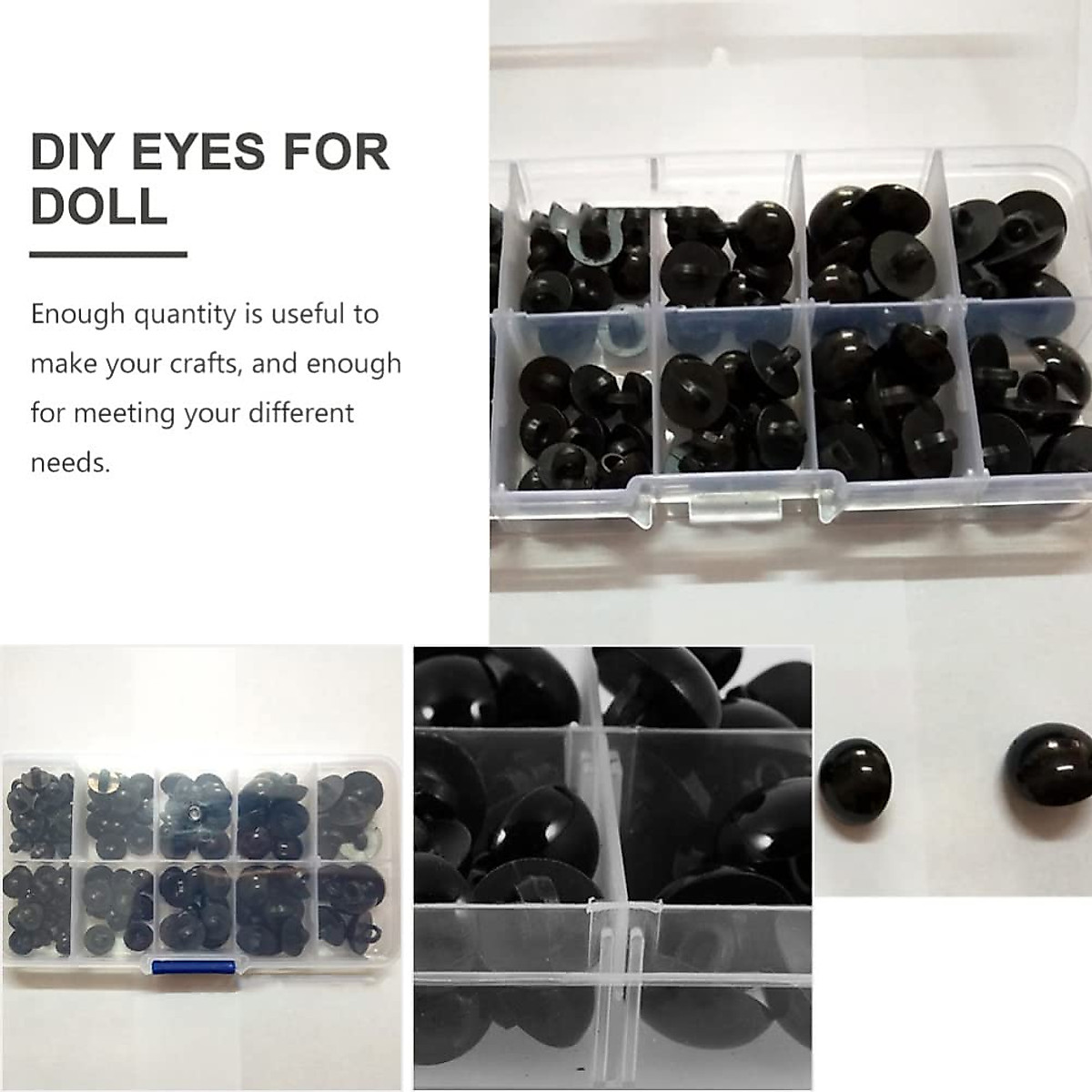 DIY EYES FOR DOLL

Enough quantity is useful to make your crafts, and enough for meeting your different needs.