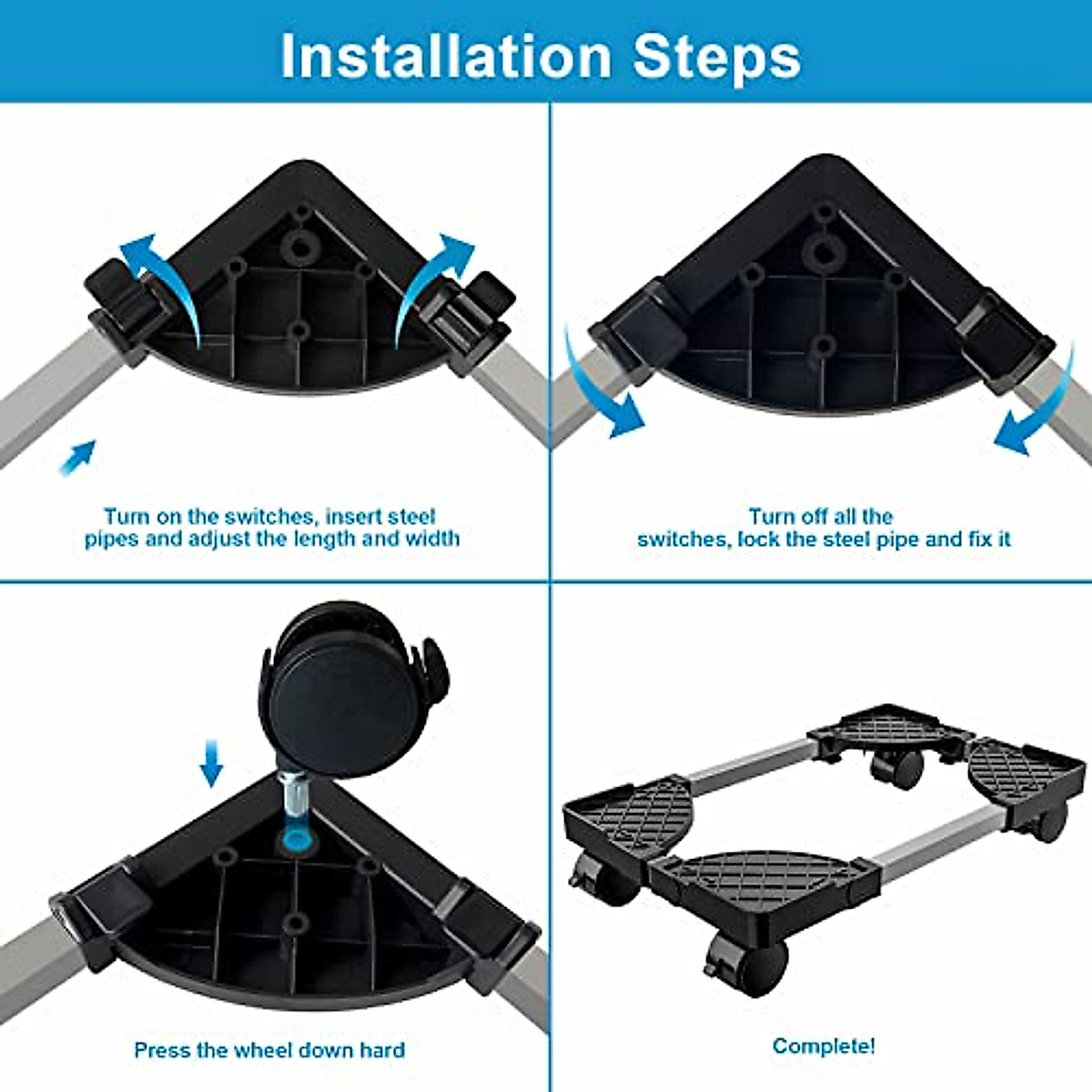 Installation Steps

Turn on the switches, insert steel pipes and adjust the length and width

Turn off all the switches, lock the steel pipe and fix it

Press the wheel down hard

Complete!