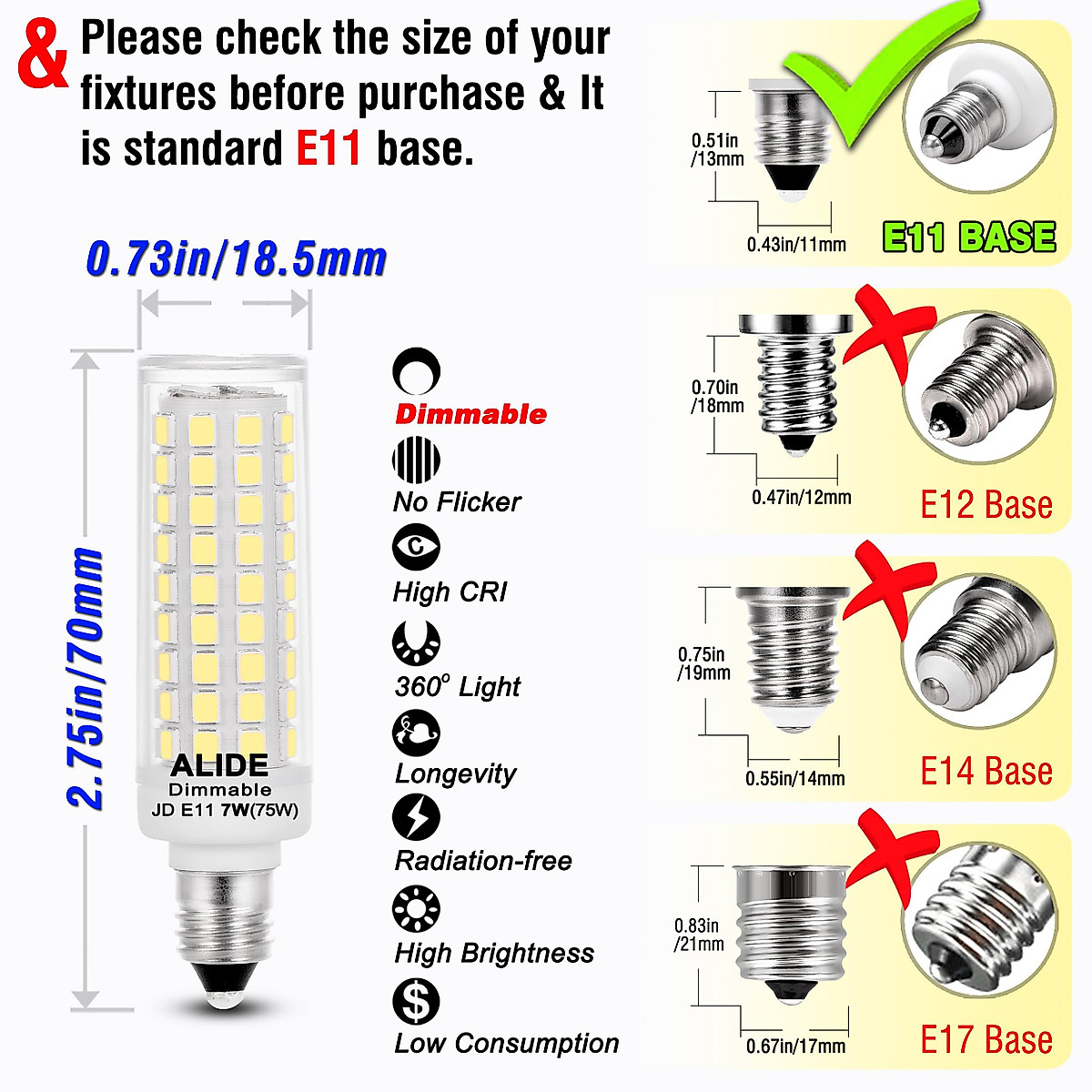 & Please check the size of your fixtures before purchase & It is standard E11 base.

0.73in/18.5mm

2.75in/70mm

ALIDE
Dimmable
JD E11 7W(75W)

Dimmable

No Flicker

High CRI

360° Light

Longevity

Radiation-free

High Brightness

Low Consumption

0.51in /13mm

0.43in/11mm

E11 BASE

0.70in /18mm

0.47in/12mm

E12 Base

0.75in /19mm

0.55in/14mm

E14 Base

0.83in /21mm

0.67in/17mm

E17 Base