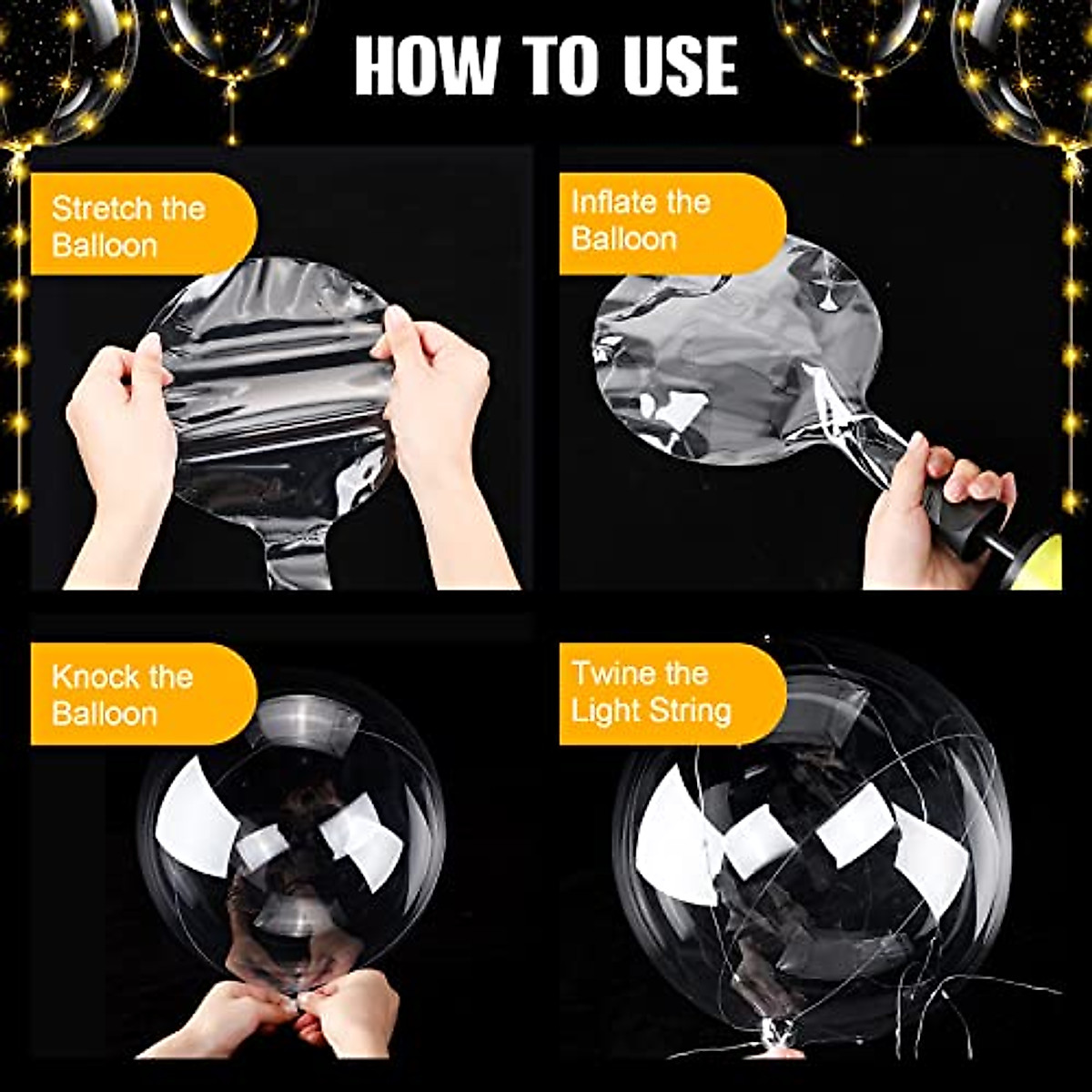 HOW TO USE

Stretch the Balloon

Inflate the Balloon

Knock the Balloon

Twine the Light String