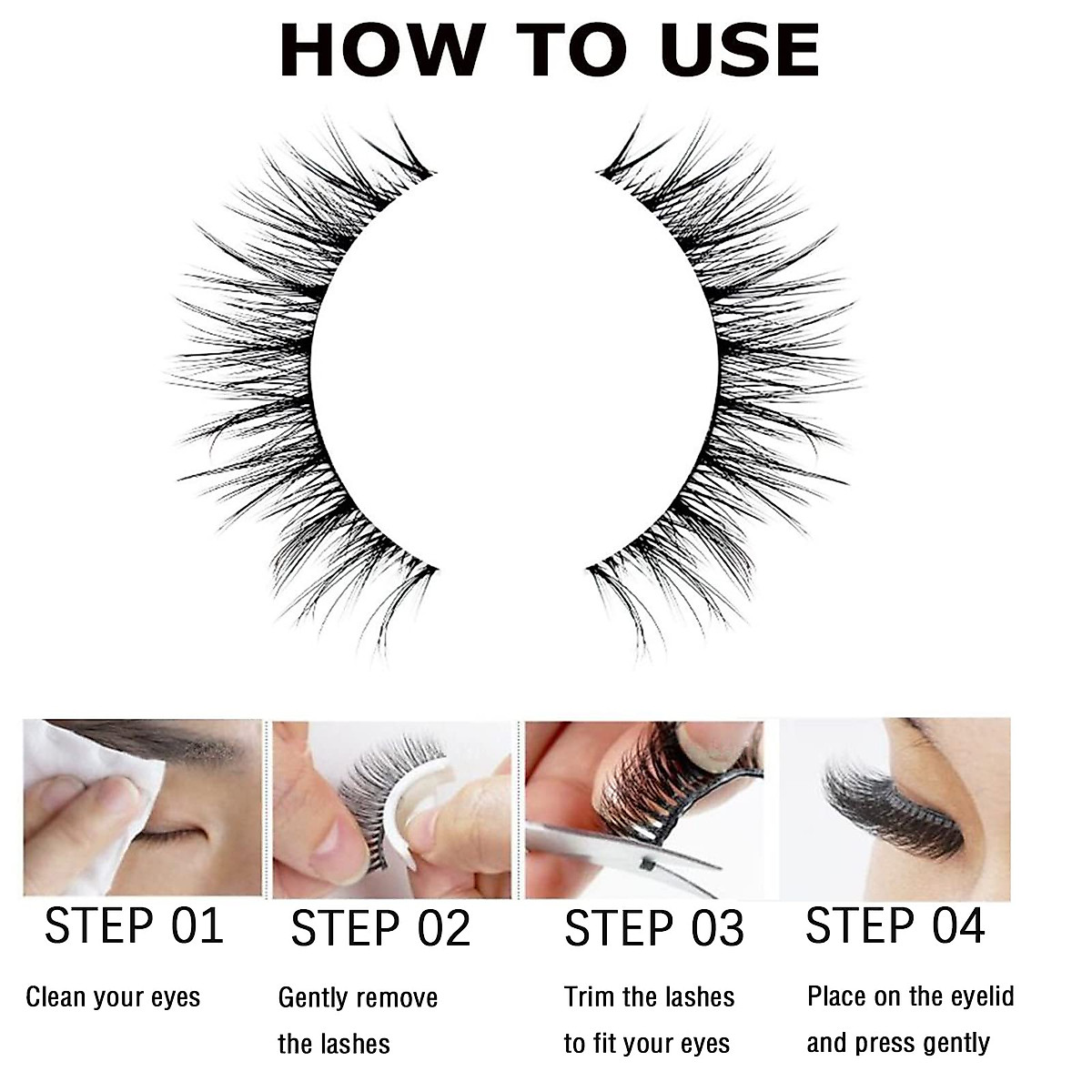 HOW TO USE

STEP 01
Clean your eyes

STEP 02
Gently remove the lashes

STEP 03
Trim the lashes to fit your eyes

STEP 04
Place on the eyelid and press gently