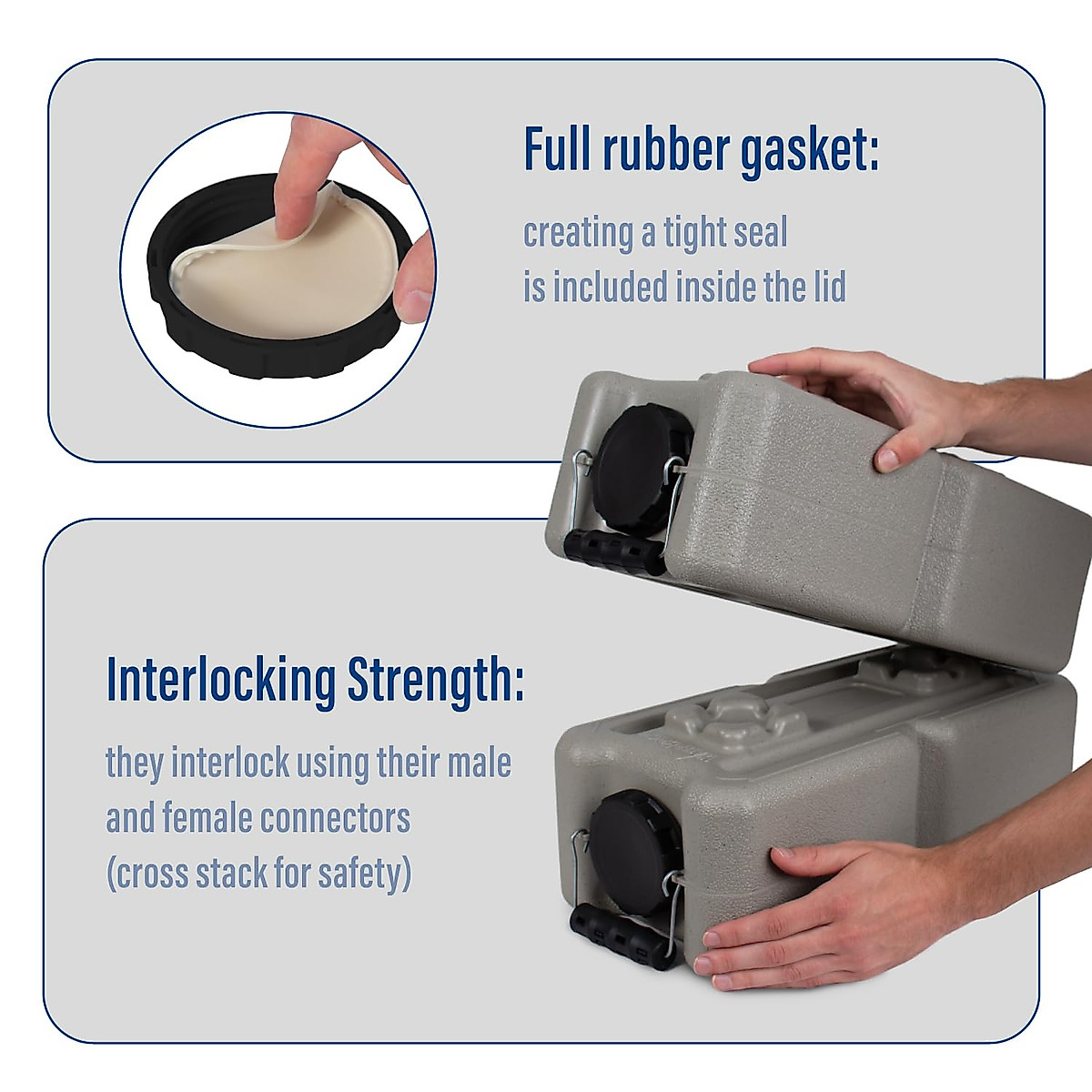 Full rubber gasket:

creating a tight seal
is included inside the lid

Interlocking Strength:

they interlock using their male and female connectors (cross stack for safety)