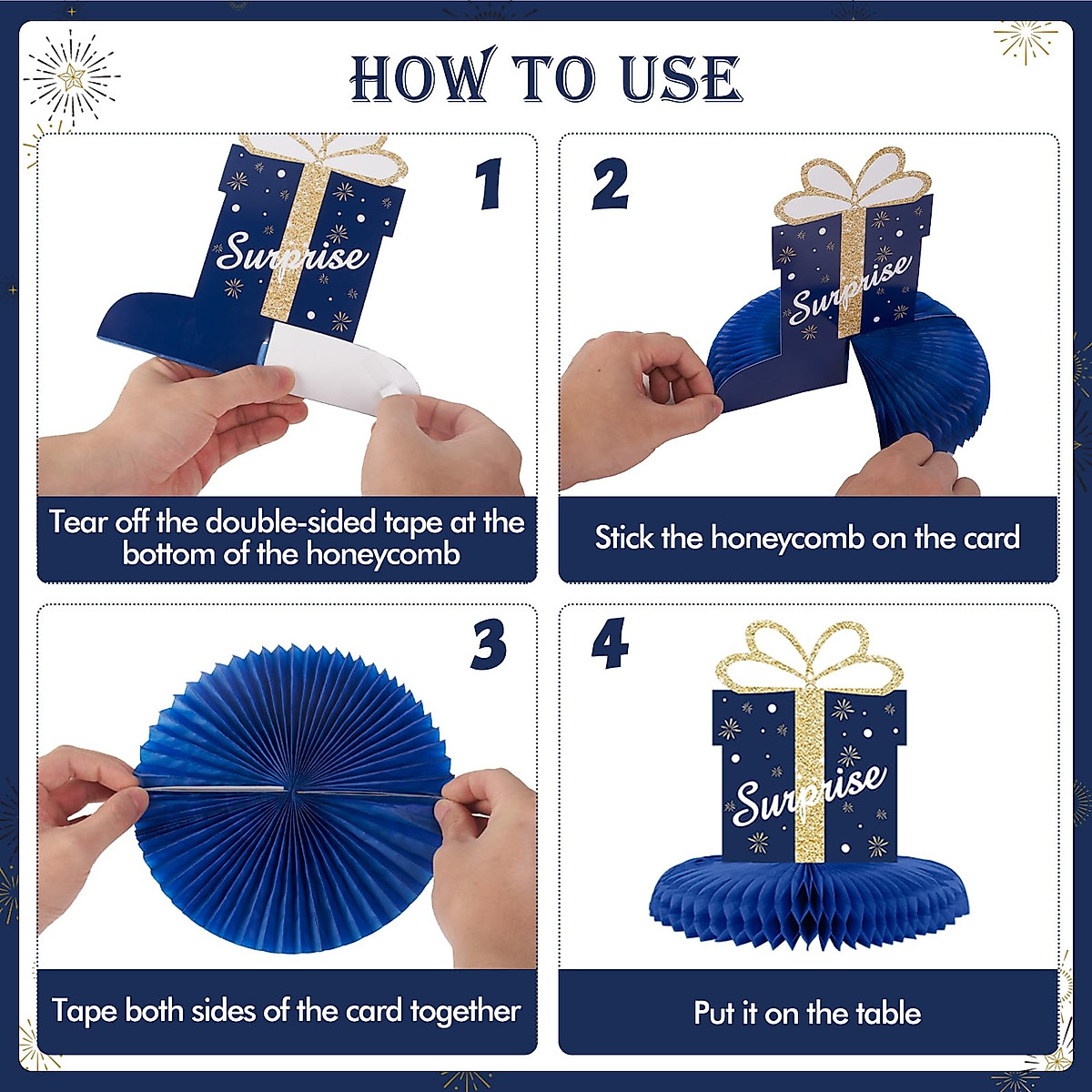 HOW TO USE

1

Surprise

Tear off the double-sided tape at the bottom of the honeycomb

2

Surprise

Stick the honeycomb on the card

3

Tape both sides of the card together

4

Surprise

Put it on the table