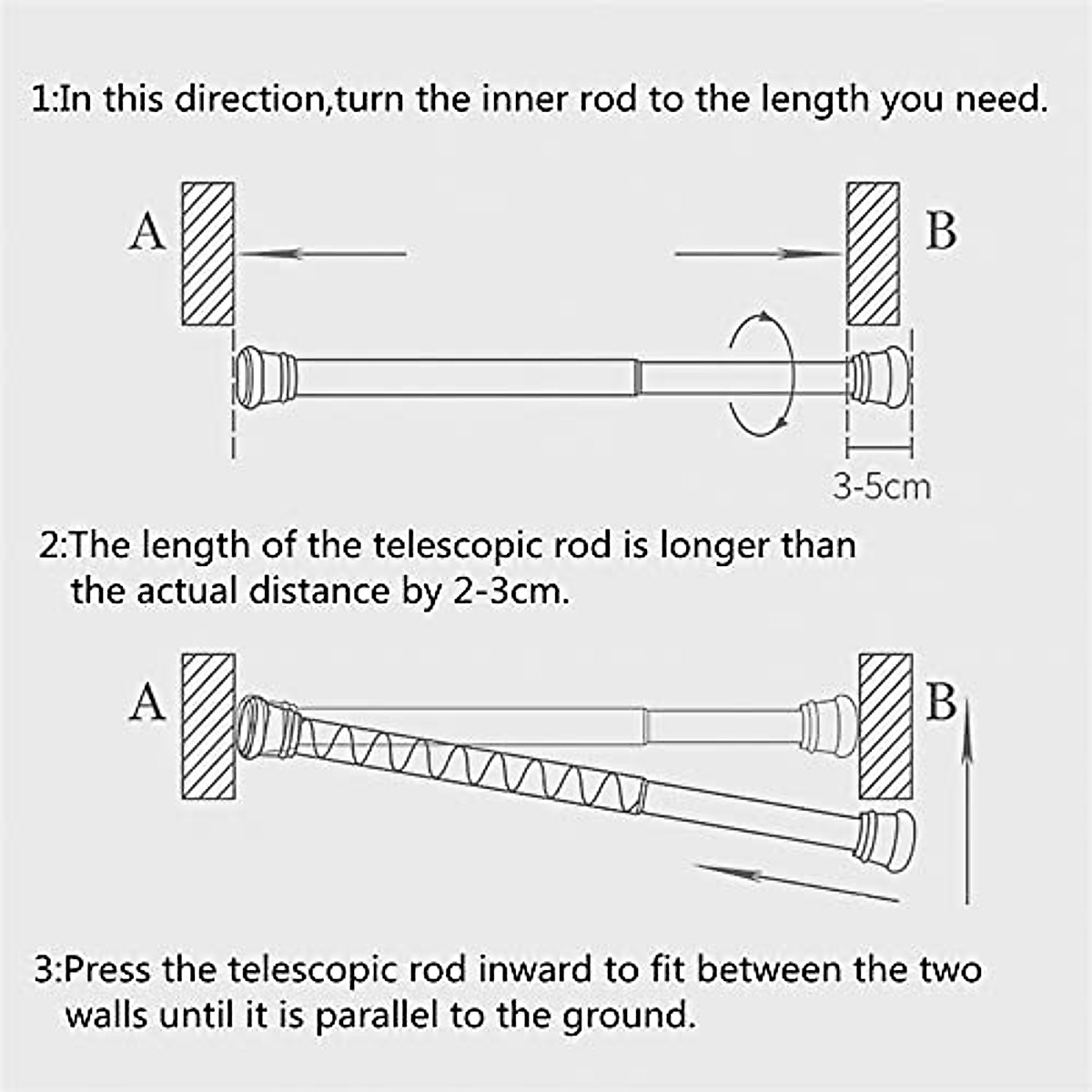 1:In this direction,turn the inner rod to the length you need.

A

B

3-5cm

2:The length of the telescopic rod is longer than the actual distance by 2-3cm.

A

B

3:Press the telescopic rod inward to fit between the two walls until it is parallel to the ground.