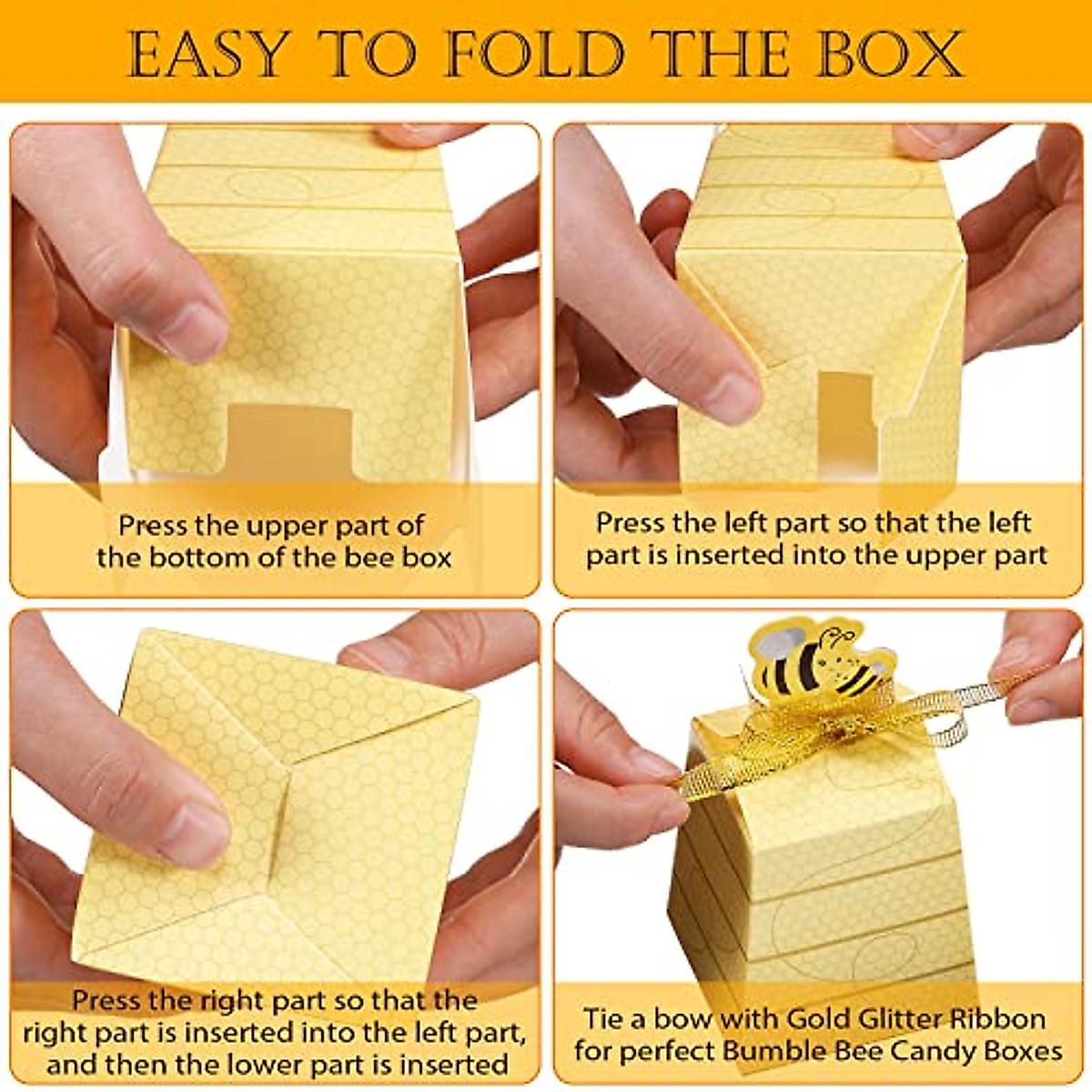 EASY TO FOLD THE BOX

Press the upper part of the bottom of the bee box

Press the left part so that the left part is inserted into the upper part

Press the right part so that the right part is inserted into the left part, and then the lower part is inserted

Tie a bow with Gold Glitter Ribbon for perfect Bumble Bee Candy Boxes