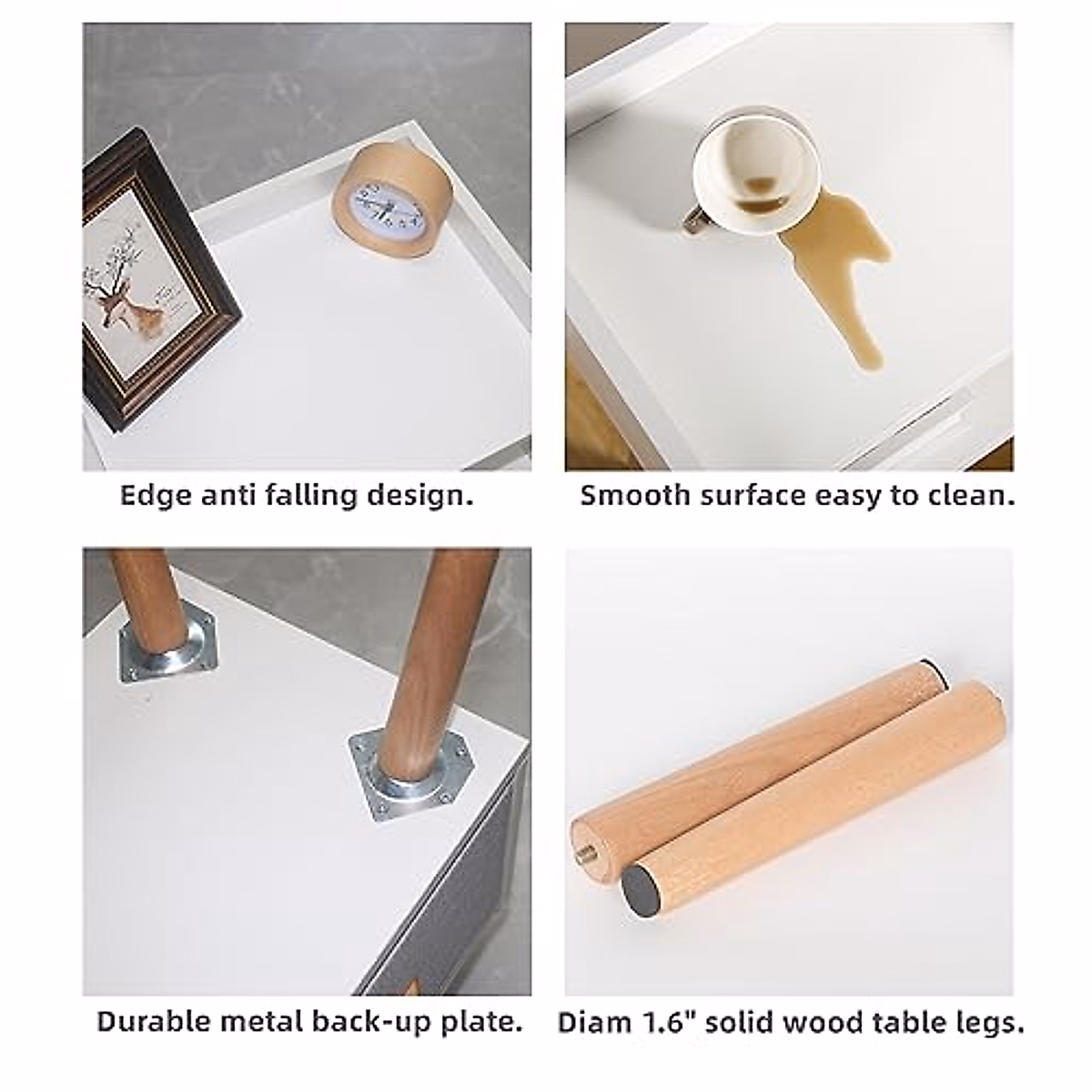 Edge anti falling design.

Smooth surface easy to clean.

Durable metal back-up plate.

Diam 1.6" solid wood table legs.