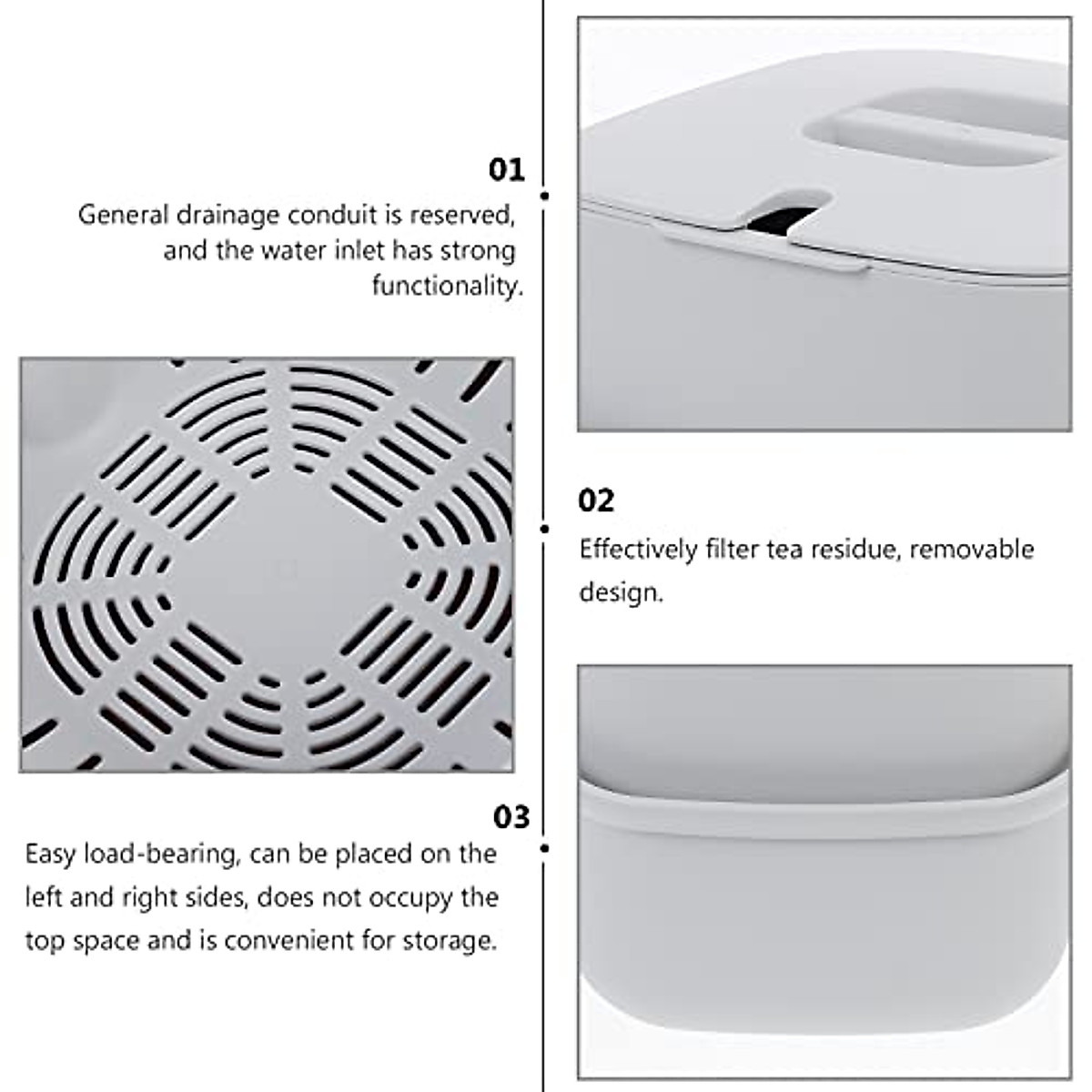 01

General drainage conduit is reserved, and the water inlet has strong functionality.

02

Effectively filter tea residue, removable design.

03

Easy load-bearing, can be placed on the left and right sides, does not occupy the top space and is convenient for storage.