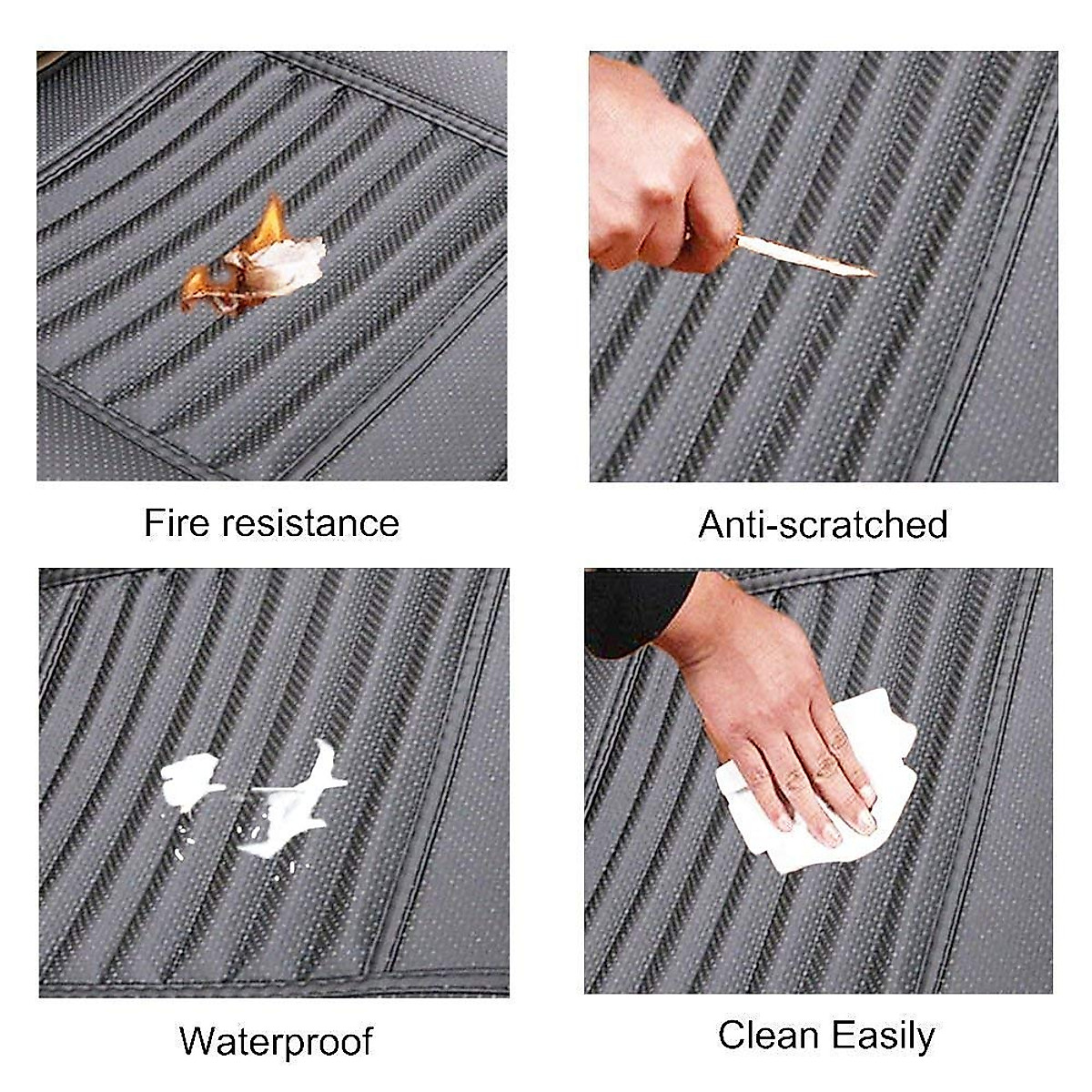 Fire resistance

Anti-scratched

Waterproof

Clean Easily