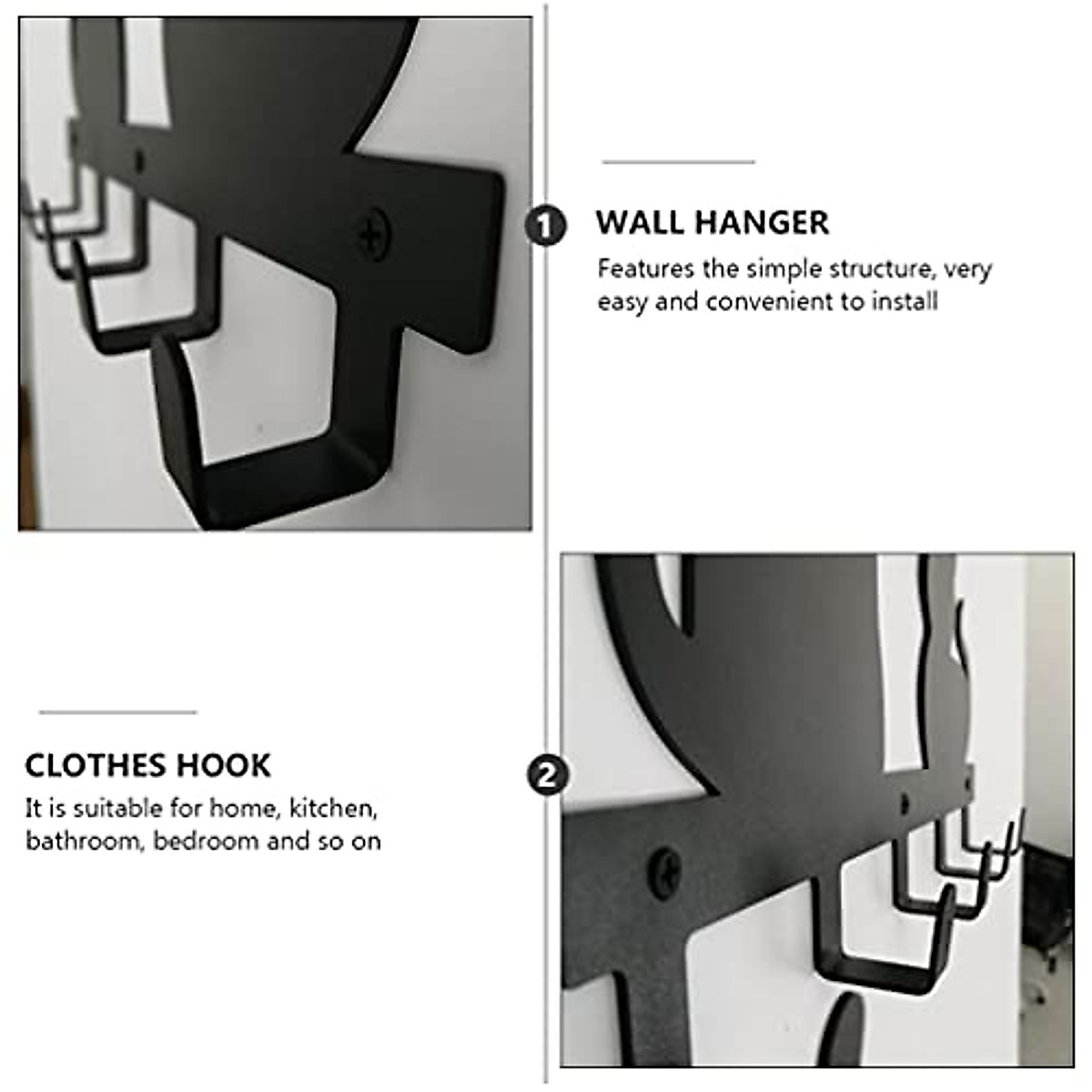 1

WALL HANGER

Features the simple structure, very easy and convenient to install

CLOTHES HOOK

It is suitable for home, kitchen, bathroom, bedroom and so on

2