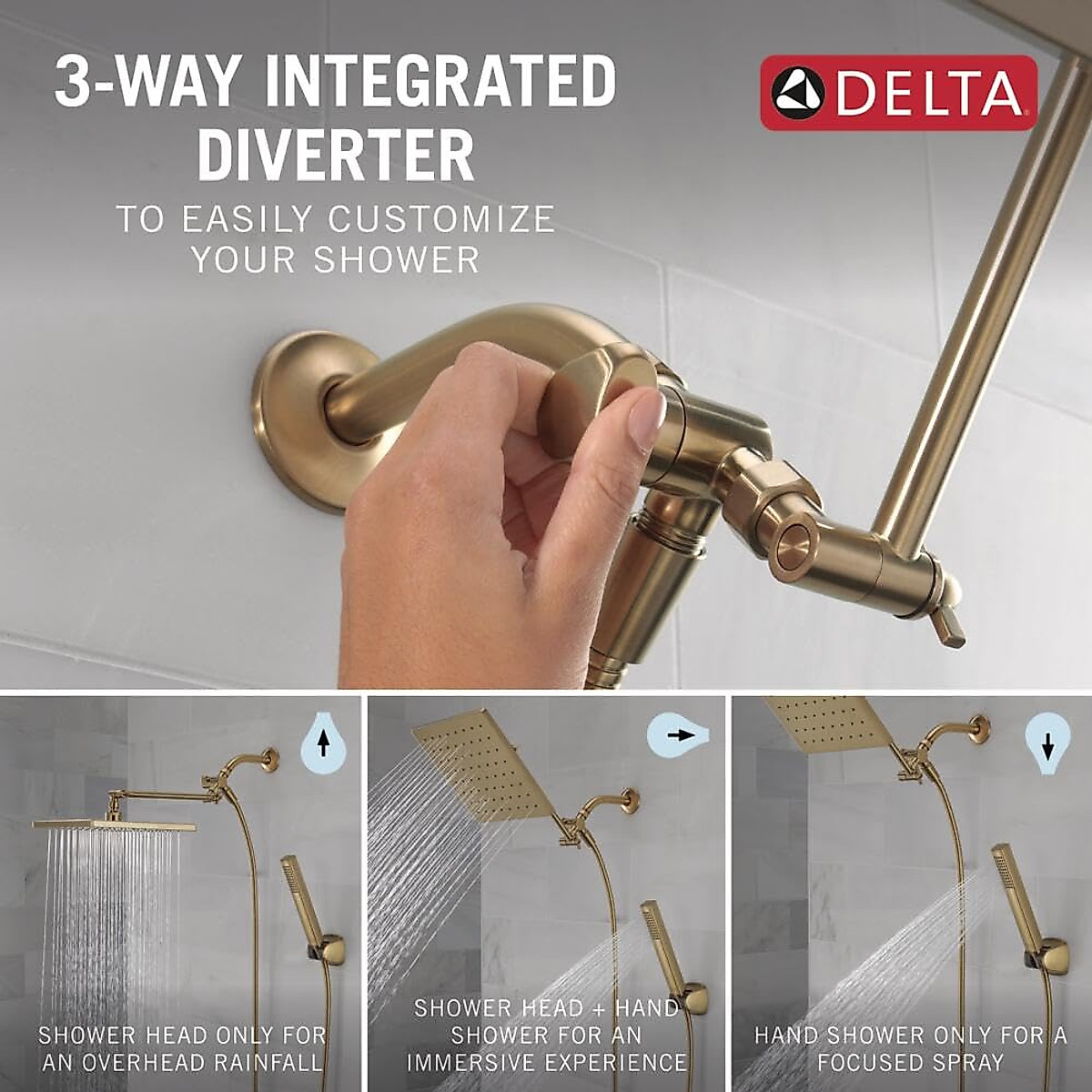 3-WAY INTEGRATED DIVERTER

TO EASILY CUSTOMIZE YOUR SHOWER

DELTA

SHOWER HEAD ONLY FOR AN OVERHEAD RAINFALL

SHOWER HEAD + HAND SHOWER FOR AN IMMERSIVE EXPERIENCE

HAND SHOWER ONLY FOR A FOCUSED SPRAY