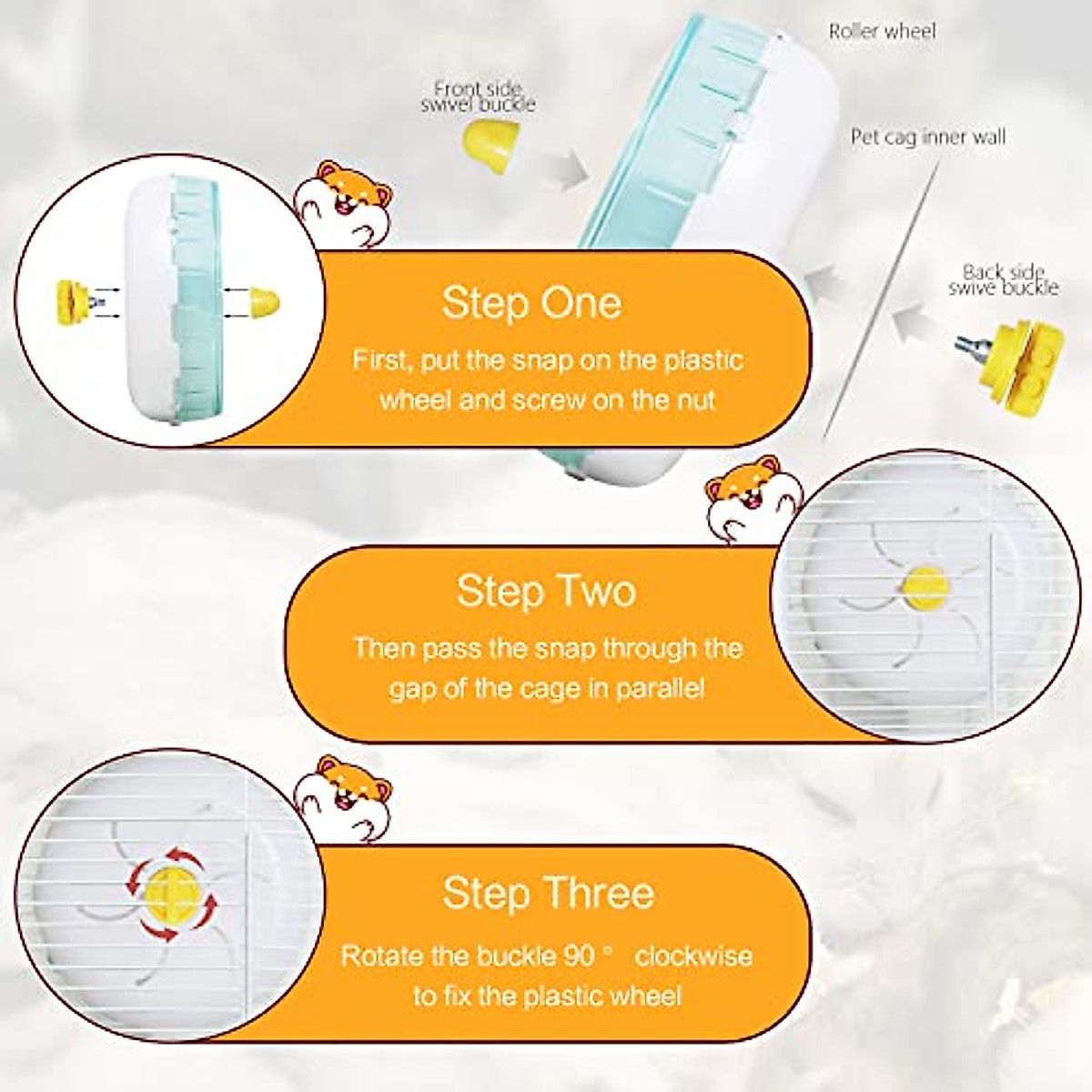 Roller wheel

Front side swivel buckle

Pet cag inner wall

Back side swive buckle

Step One

First, put the snap on the plastic wheel and screw on the nut

Step Two

Then pass the snap through the gap of the cage in parallel

Step Three

Rotate the buckle 90 ° clockwise to fix the plastic wheel