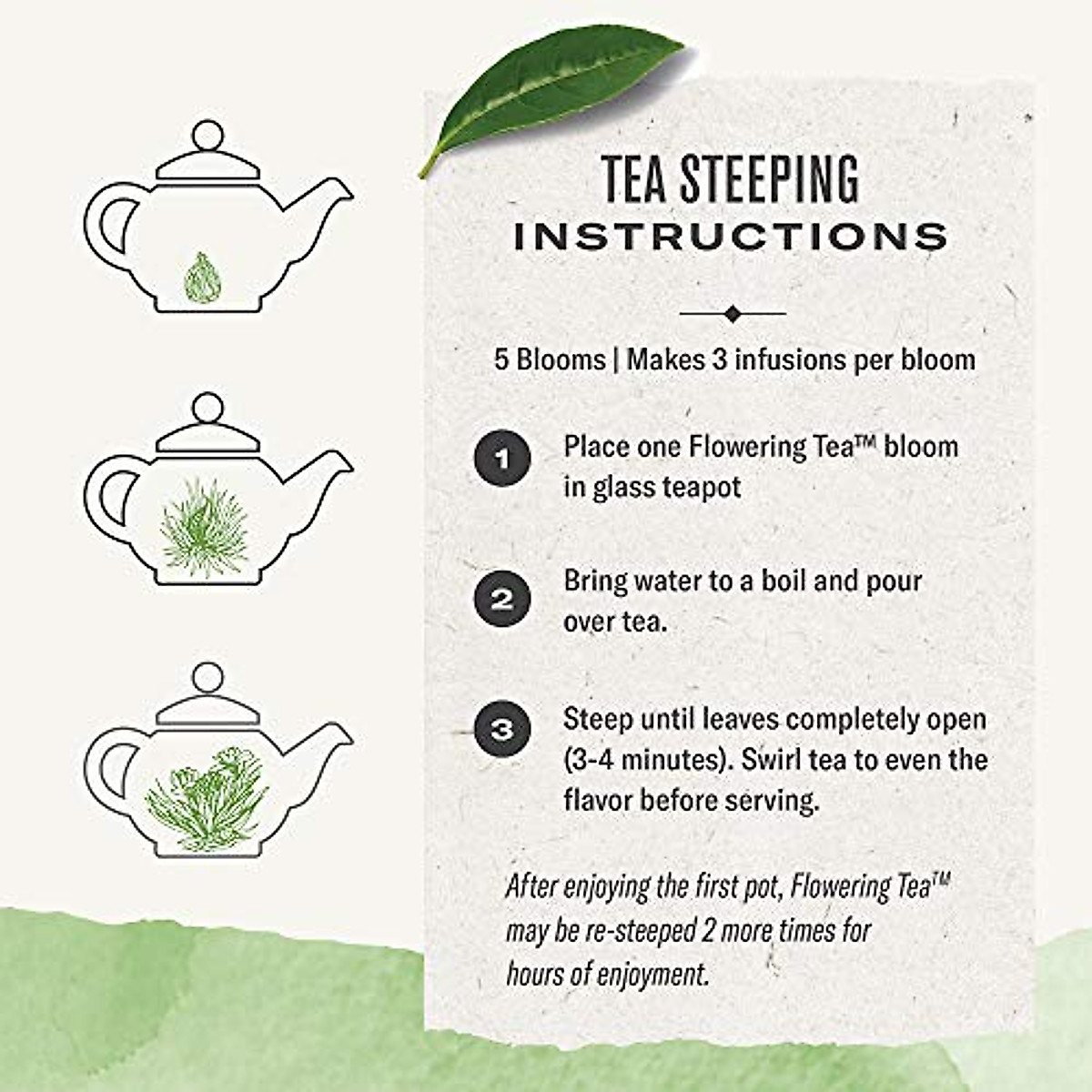 TEA STEEPING
INSTRUCTIONS

5 Blooms | Makes 3 infusions per bloom

1 Place one Flowering Tea™ bloom in glass teapot

2 Bring water to a boil and pour over tea.

3 Steep until leaves completely open (3-4 minutes). Swirl tea to even the flavor before serving.

After enjoying the first pot, Flowering Tea™ may be re-steeped 2 more times for hours of enjoyment.