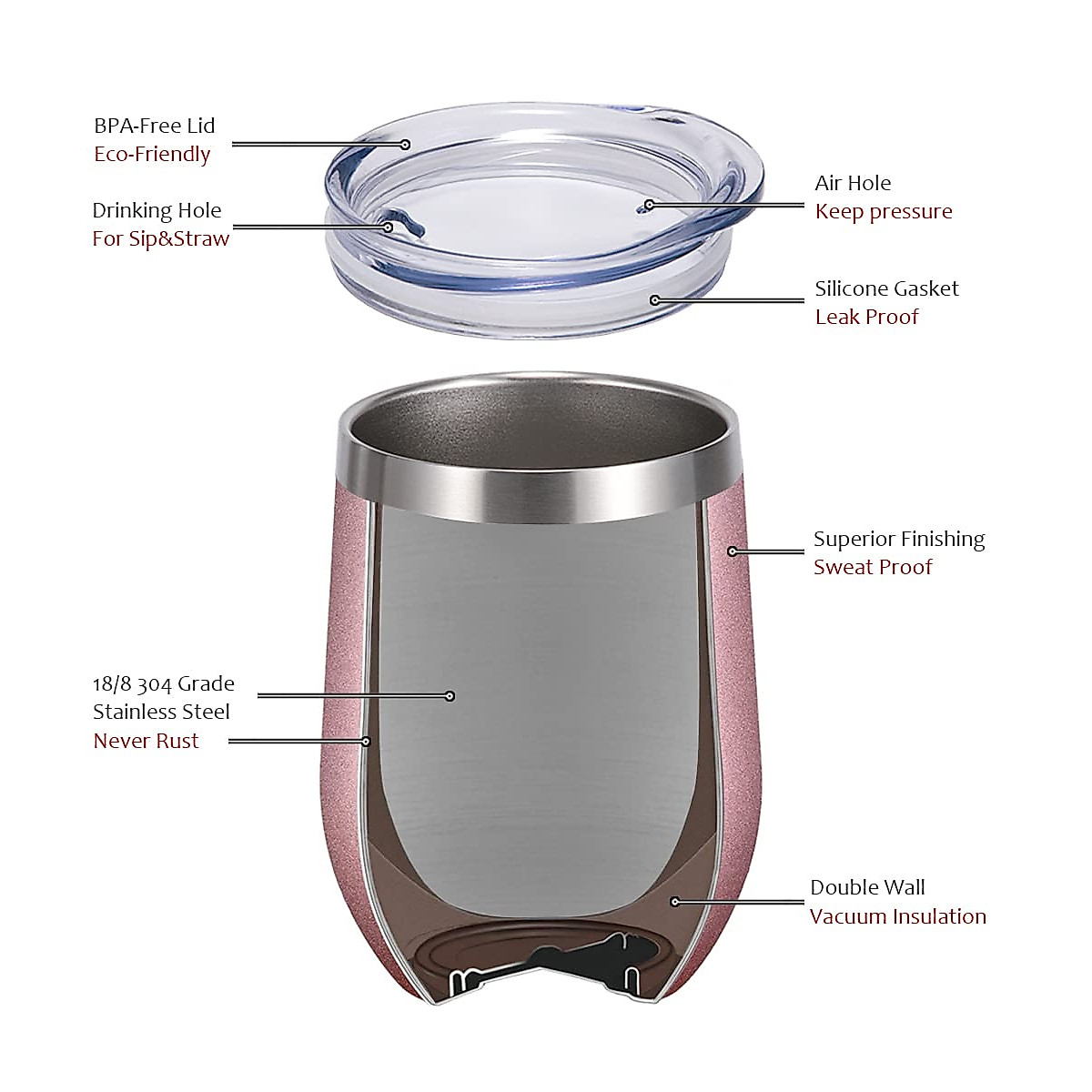 BPA-Free Lid
Eco-Friendly

Drinking Hole
For Sip&Straw

Air Hole
Keep pressure

Silicone Gasket
Leak Proof

Superior Finishing
Sweat Proof

18/8 304 Grade
Stainless Steel
Never Rust

Double Wall
Vacuum Insulation