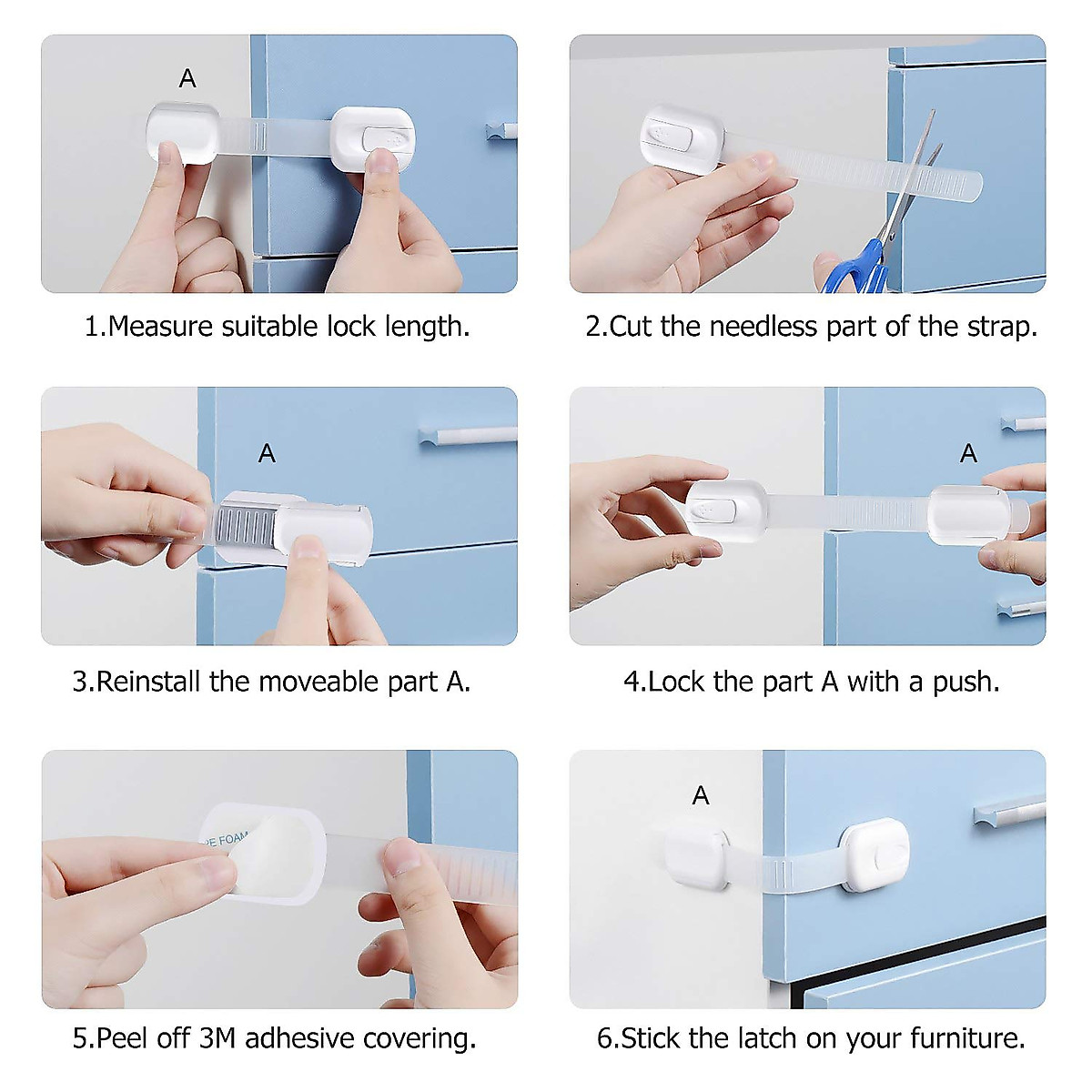 A

1.Measure suitable lock length.

2.Cut the needless part of the strap.

A

3.Reinstall the moveable part A.

A

4.Lock the part A with a push.

PE FOAM

5.Peel off 3M adhesive covering.

A

6.Stick the latch on your furniture.