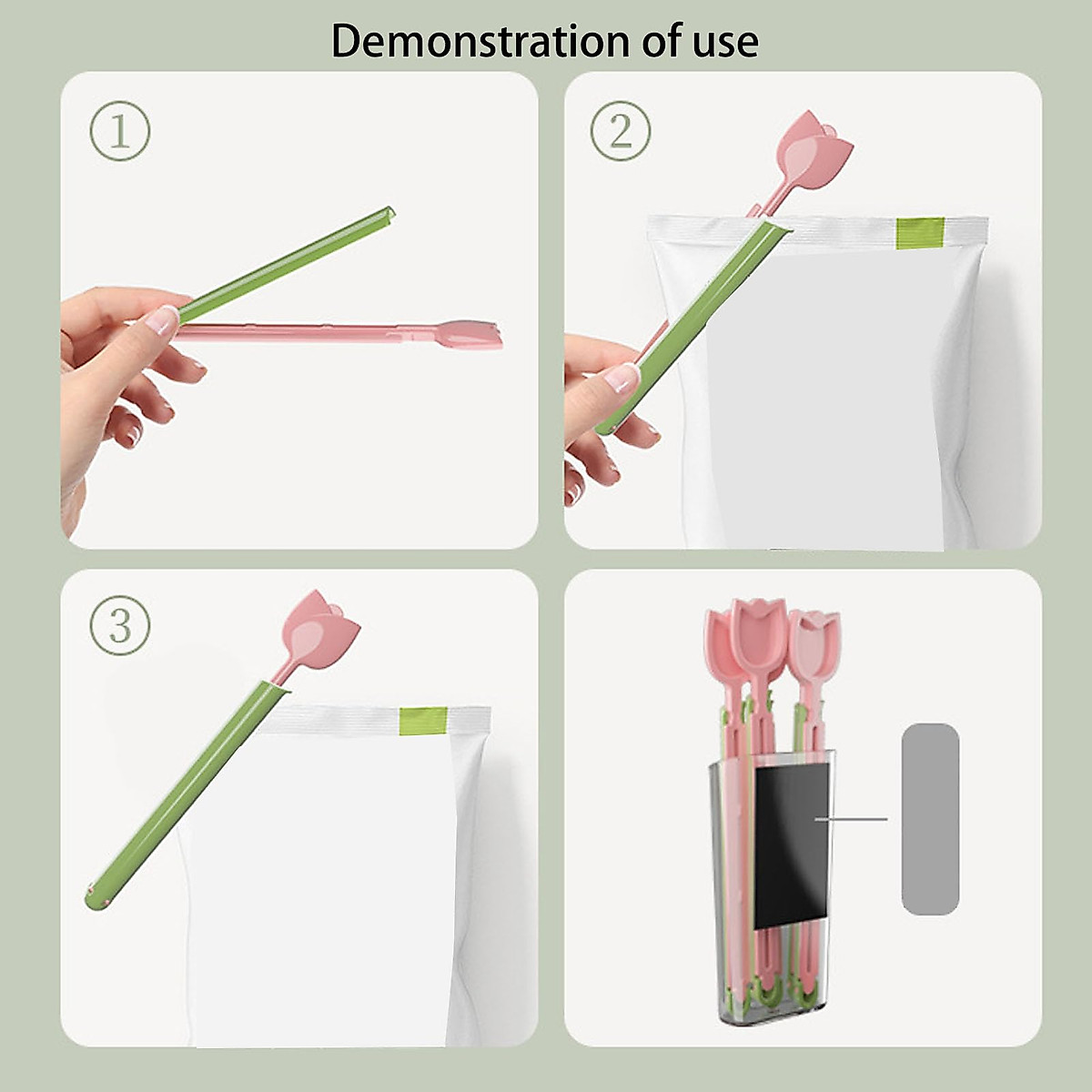 Demonstration of use

①

②

③