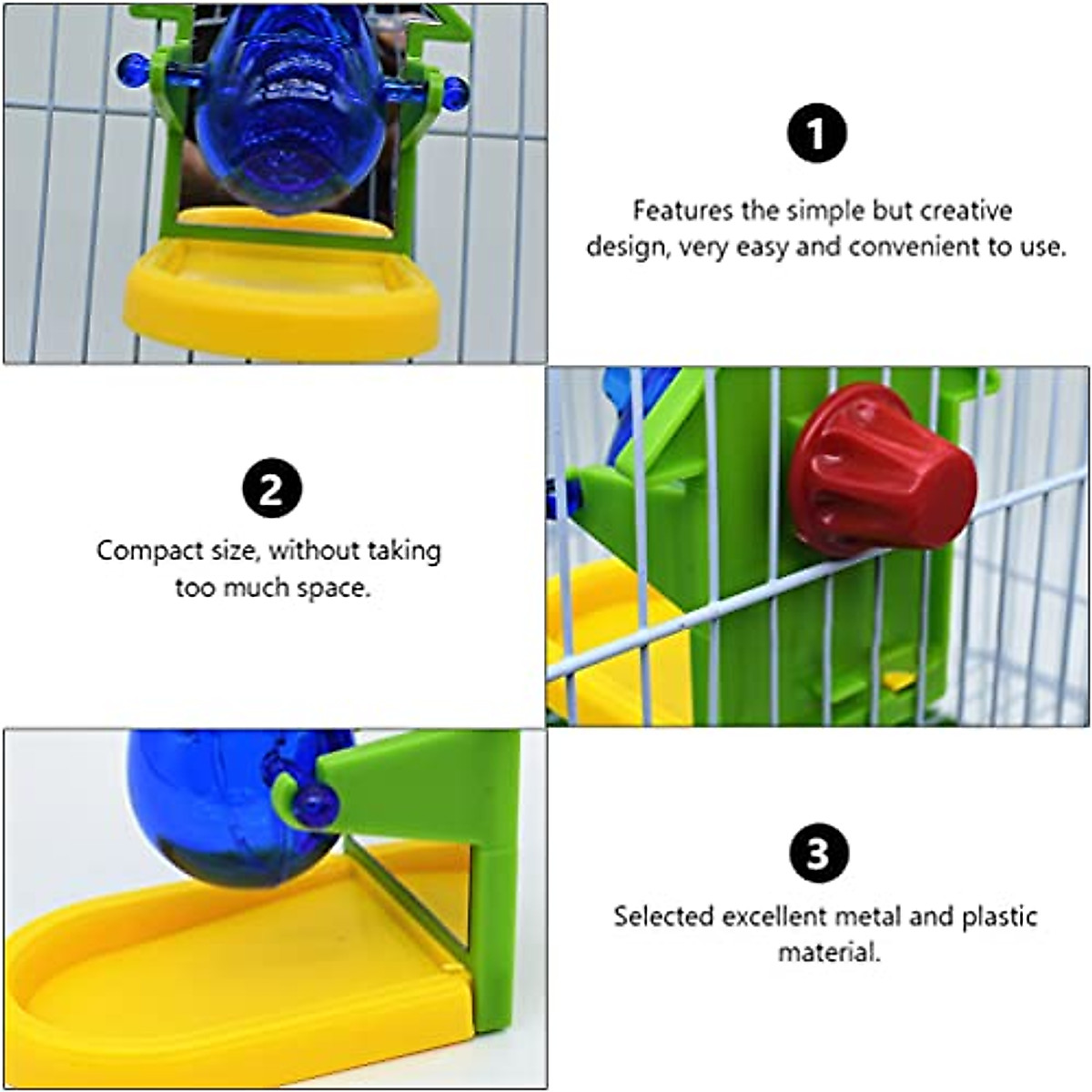 1

Features the simple but creative design, very easy and convenient to use.

2

Compact size, without taking too much space.

3

Selected excellent metal and plastic material.