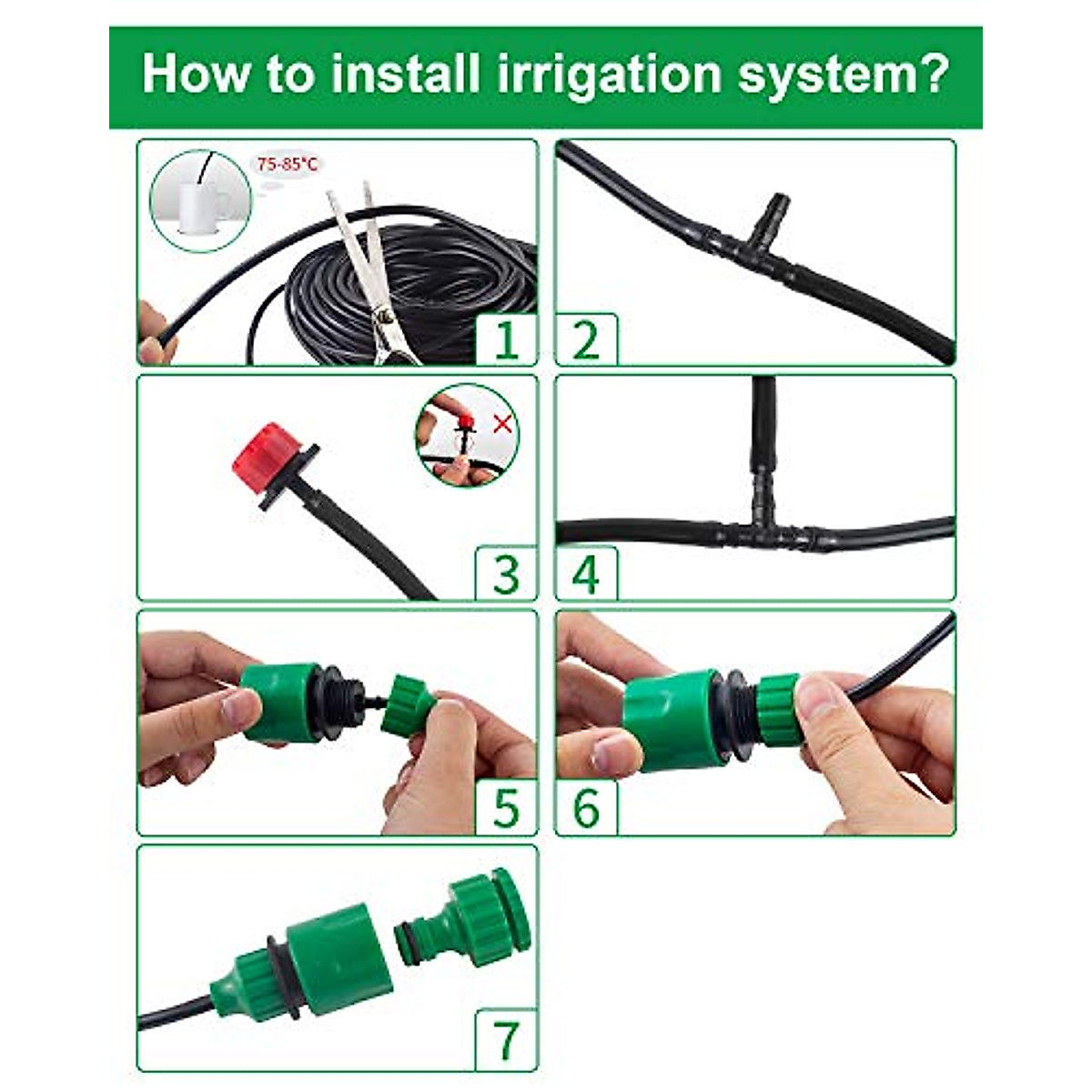 How to install irrigation system?

75-85°C

1

2

3

4

5

6

7