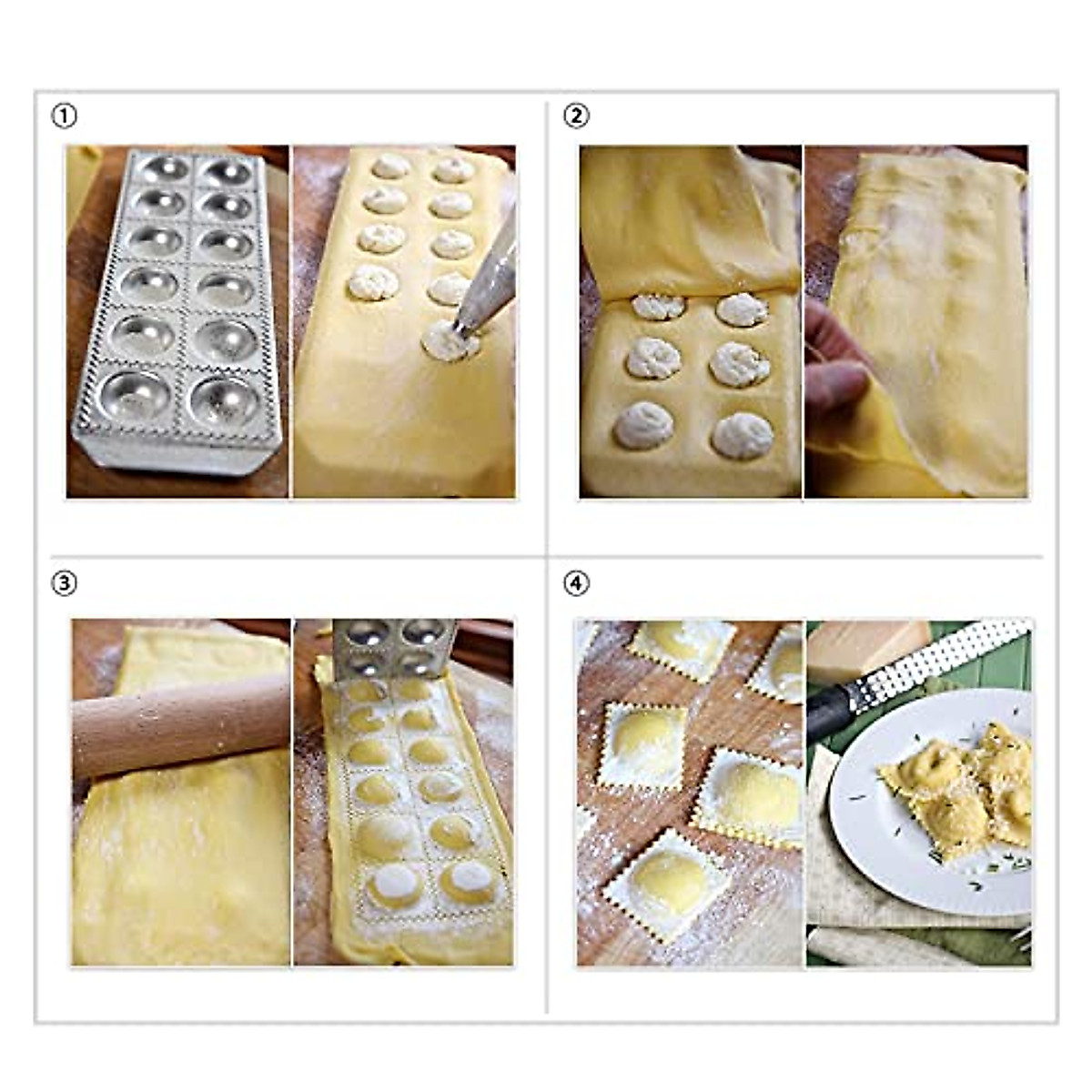 ①

②

③

④