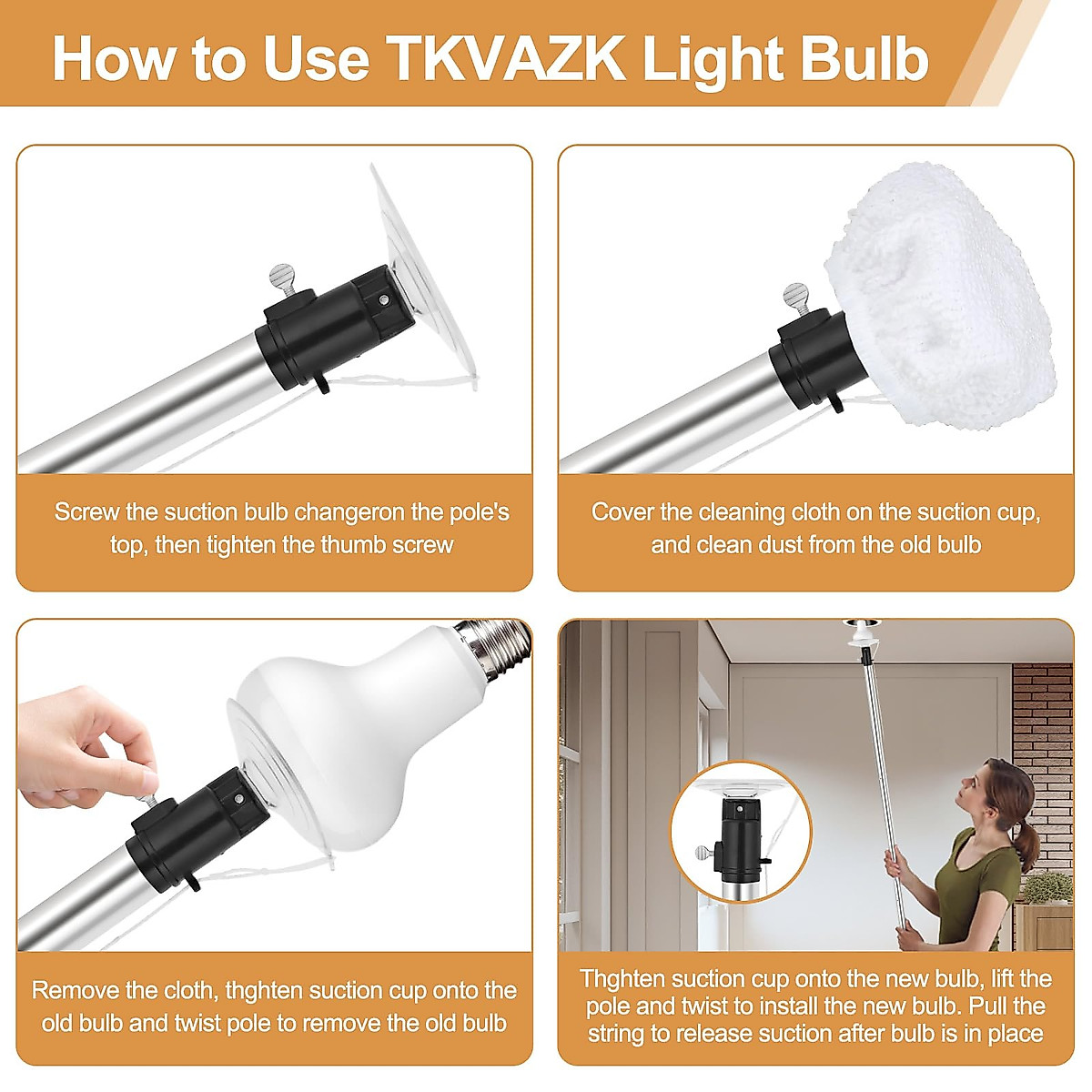 How to Use TKVAZK Light Bulb

Screw the suction bulb changeron the pole's top, then tighten the thumb screw

Cover the cleaning cloth on the suction cup, and clean dust from the old bulb

Remove the cloth, thghten suction cup onto the old bulb and twist pole to remove the old bulb

Thghten suction cup onto the new bulb, lift the pole and twist to install the new bulb. Pull the string to release suction after bulb is in place