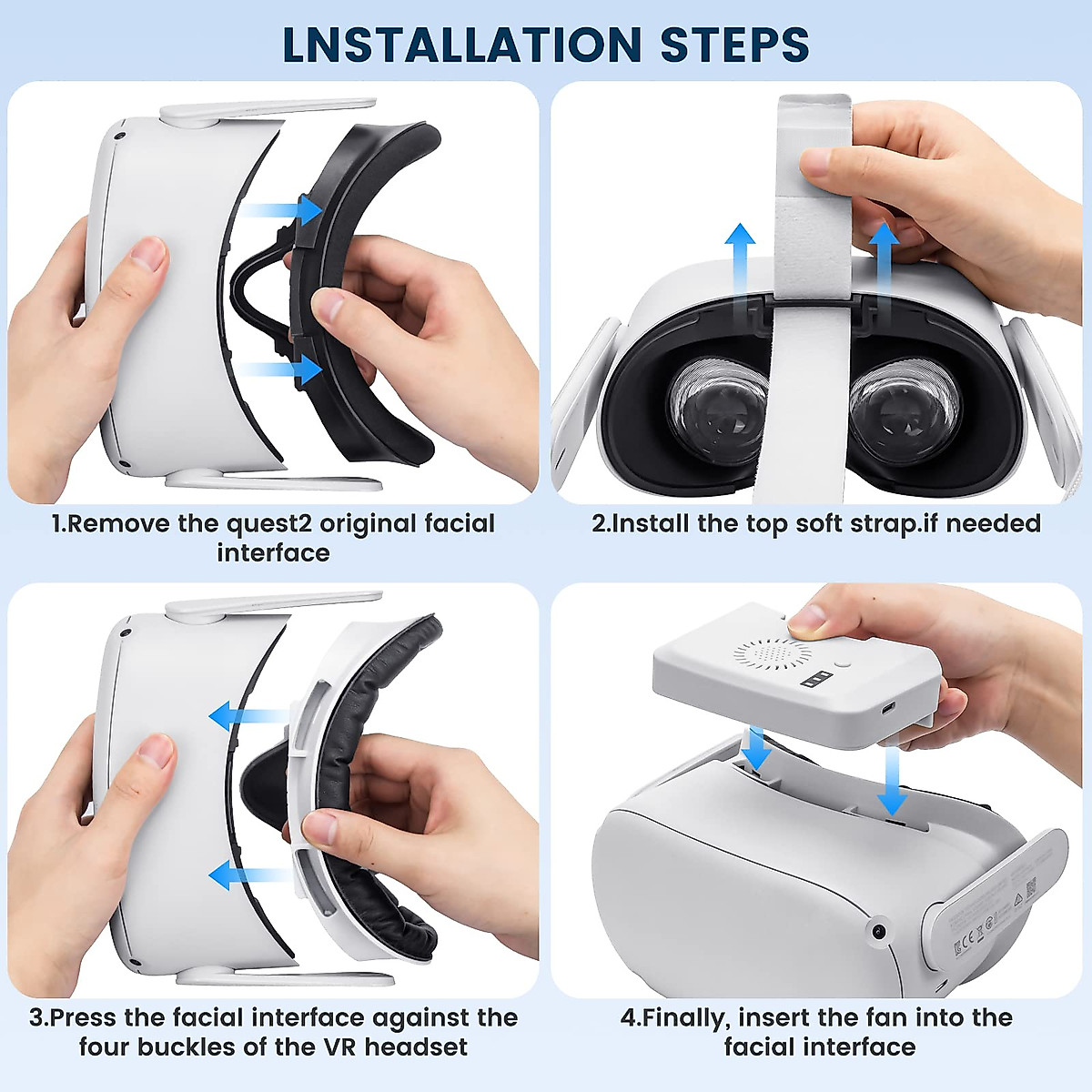 LNSTALLATION STEPS

1.Remove the quest2 original facial interface

2.Install the top soft strap.if needed

3.Press the facial interface against the four buckles of the VR headset

4.Finally, insert the fan into the facial interface