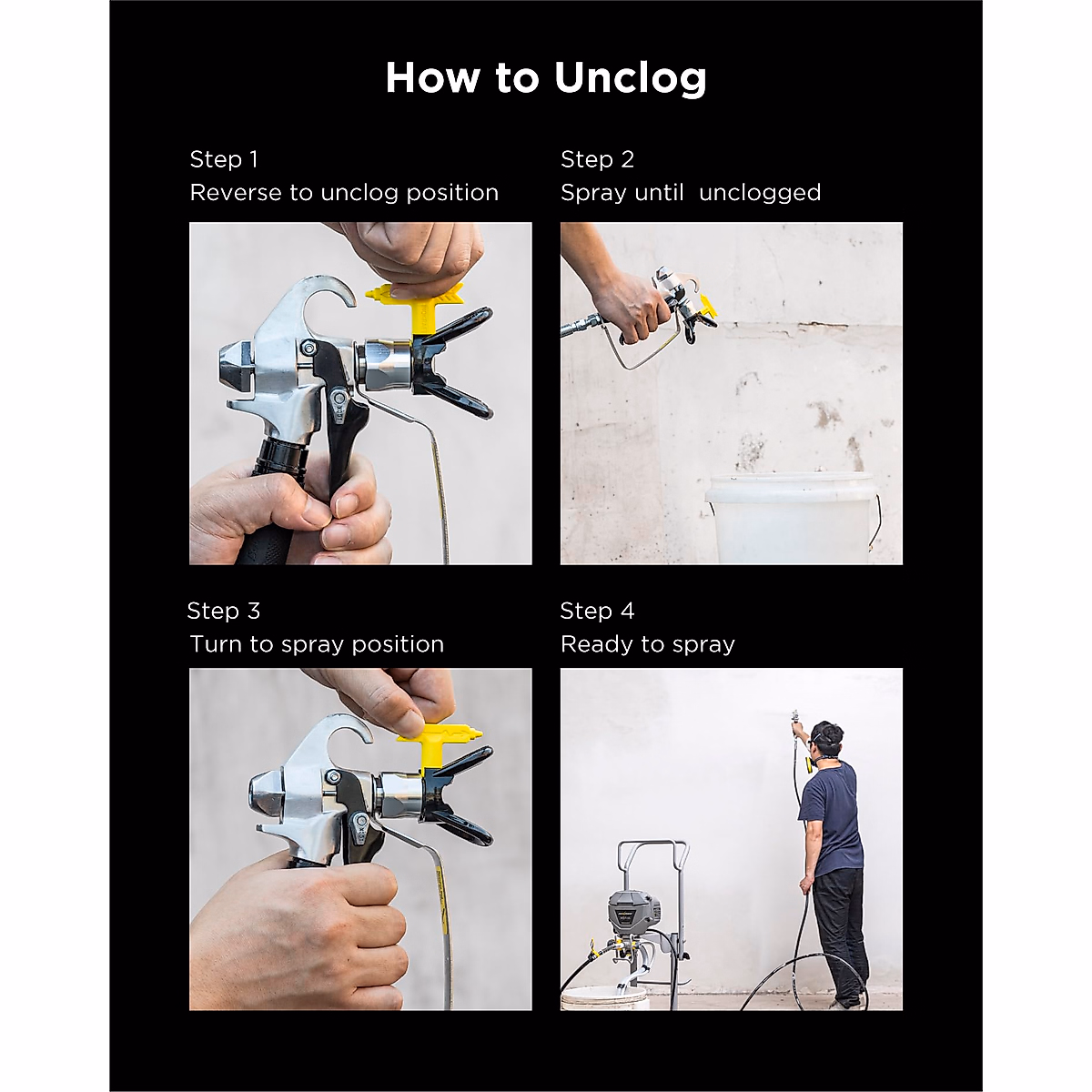 How to Unclog

Step 1
Reverse to unclog position

Step 2
Spray until  unclogged

Step 3
Turn to spray position

Step 4
Ready to spray